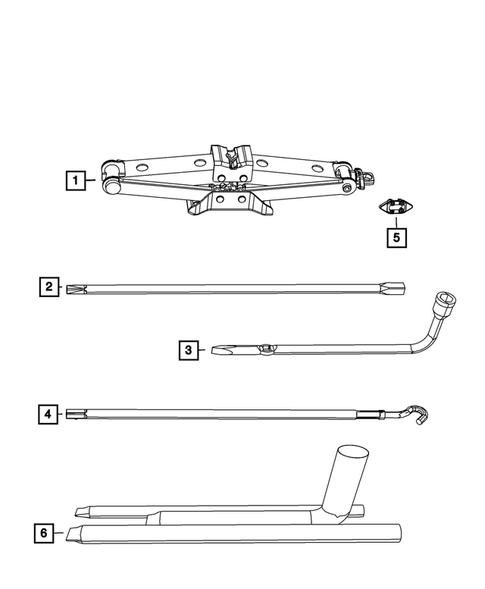 1
5
2
3
4
6