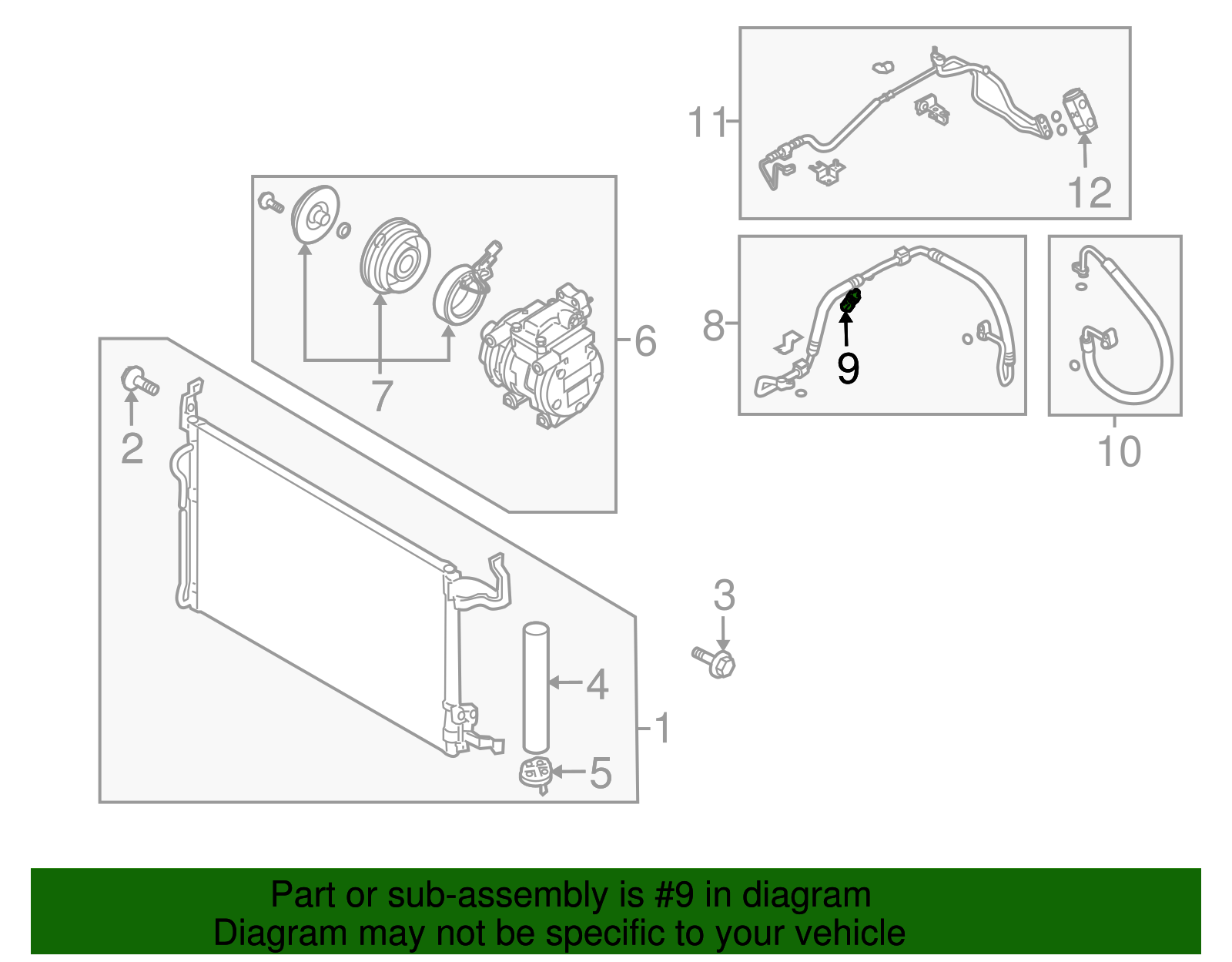 11
12
6
7
8
9
10
2
3
4
1
5

Part or sub-assembly is #9 in diagram
Diagram may not be specific to your vehicle