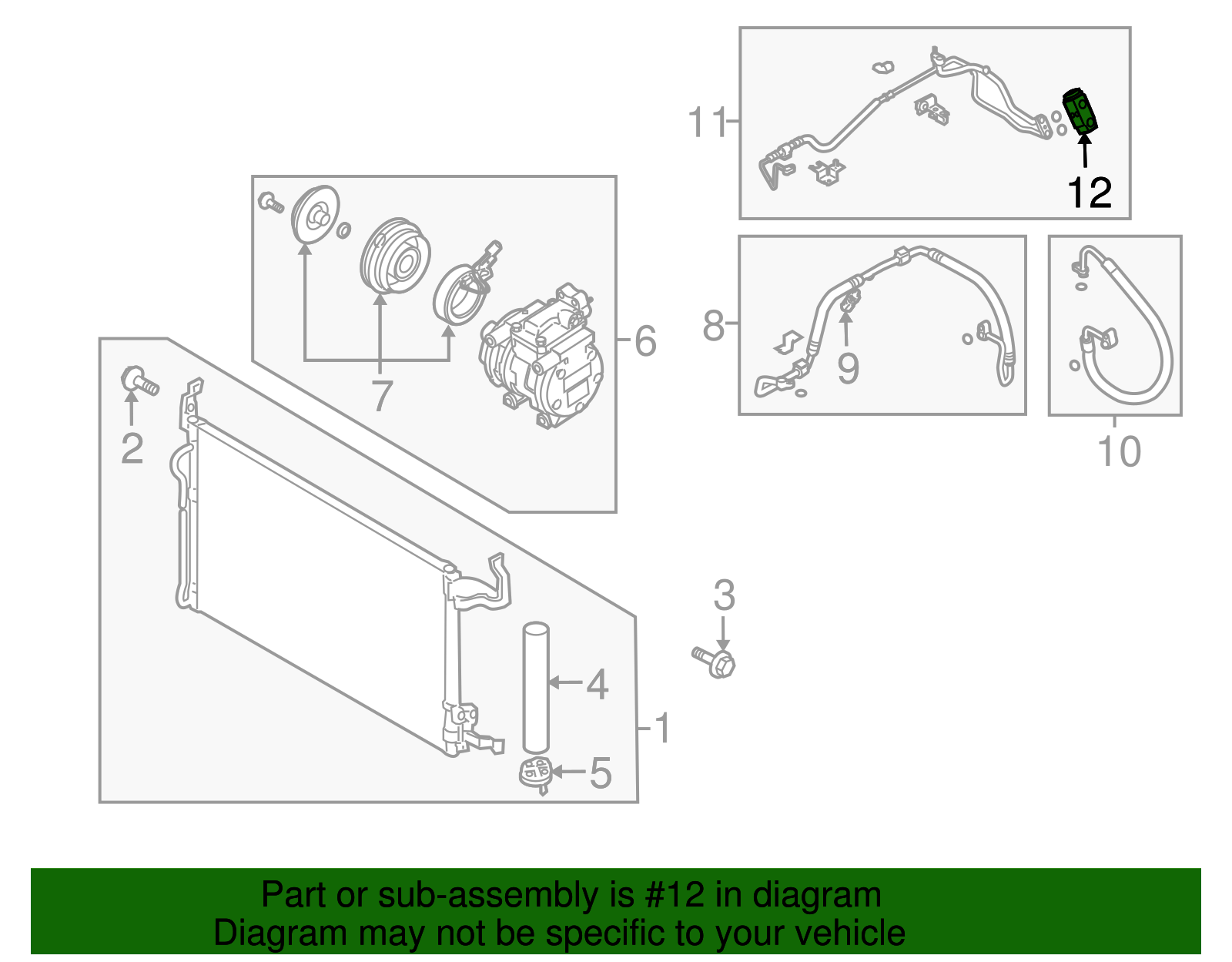 11
12
6
7
8
9
10
2
3
4
1
5

Part or sub-assembly is #12 in diagram
Diagram may not be specific to your vehicle