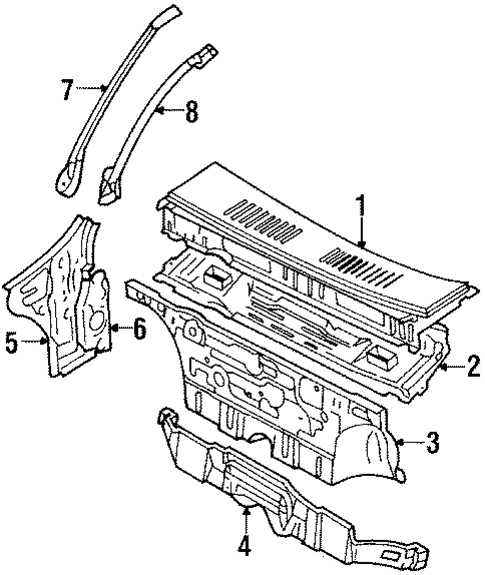 7
8
1
5
6
2
3
4