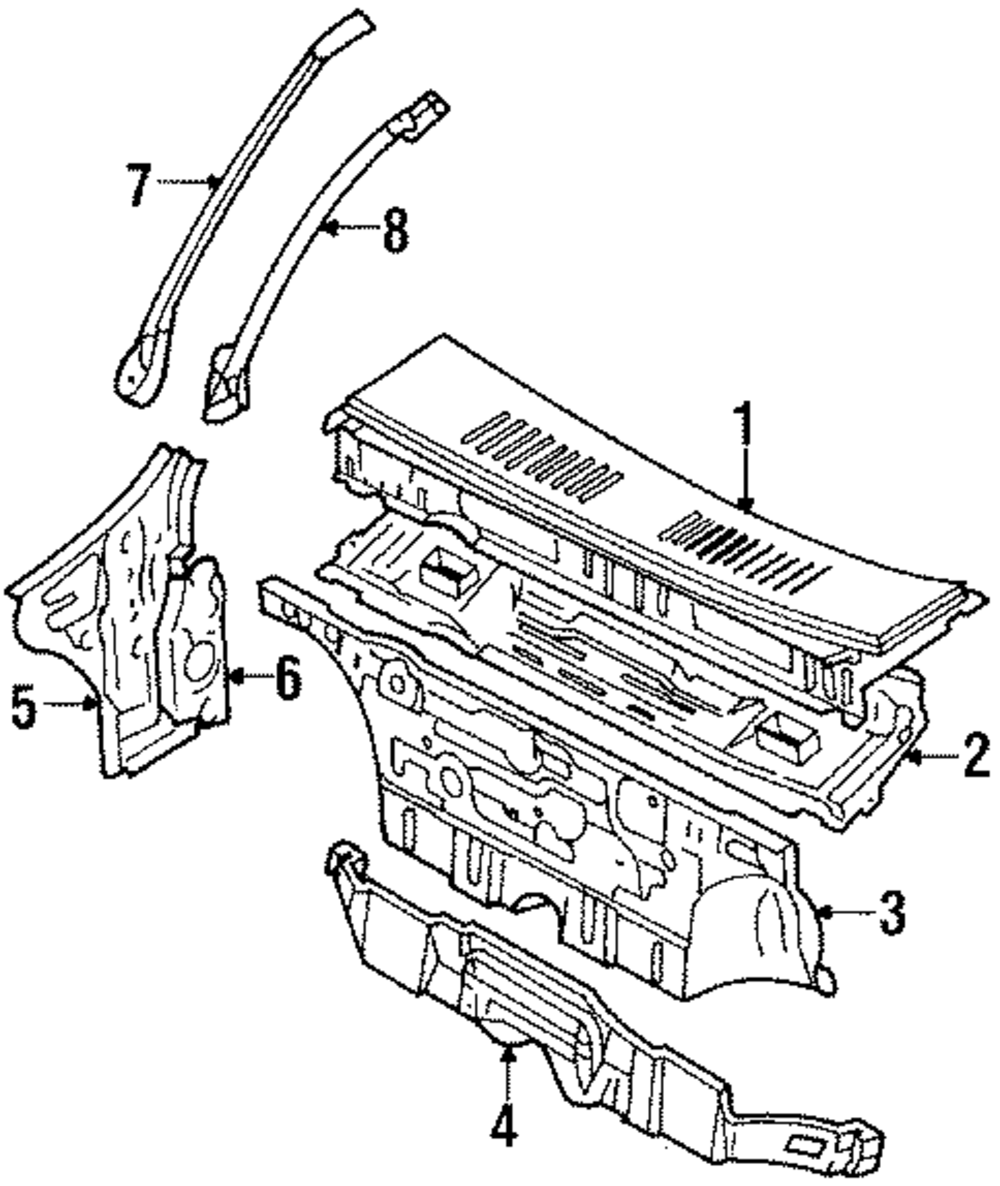 7
8
1
5
6
2
3
4