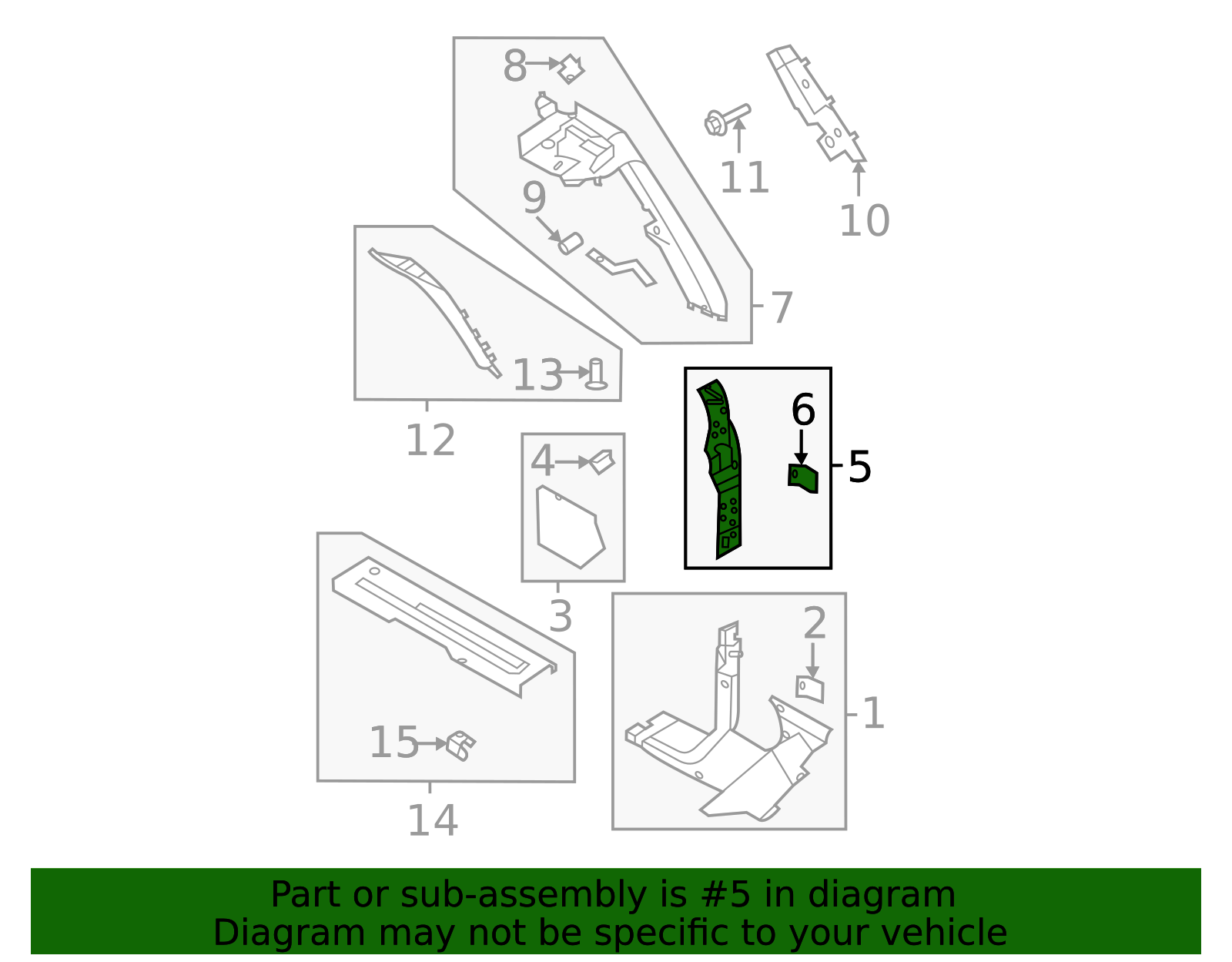 8
11
10
9
7
13
12
6
5
4
3
2
1
15
14

Part or sub-assembly is #5 in diagram
Diagram may not be specific to your vehicle