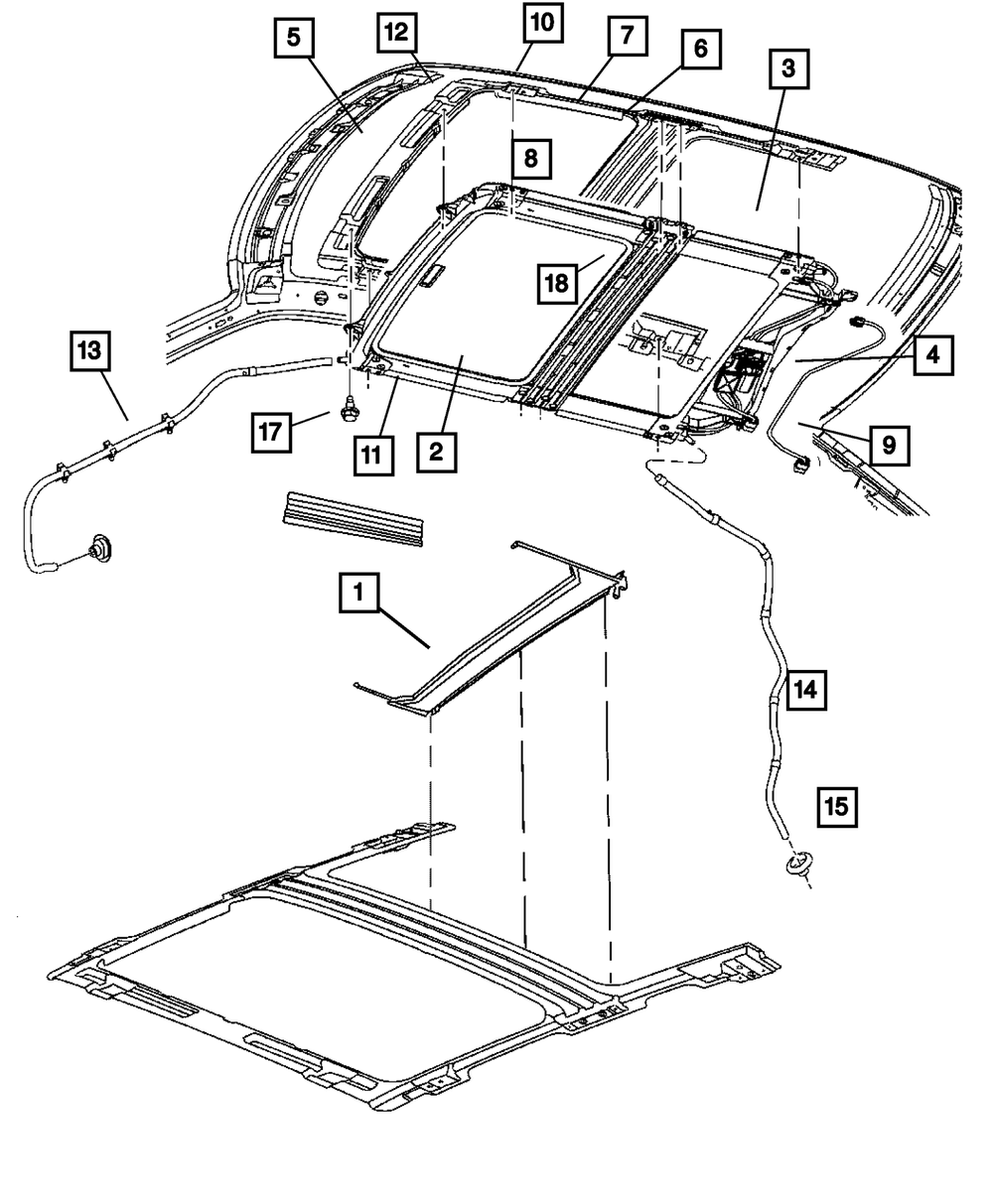 5
12
10
7
6
3
8
18
13
4
17
11
2
9
1
14
15