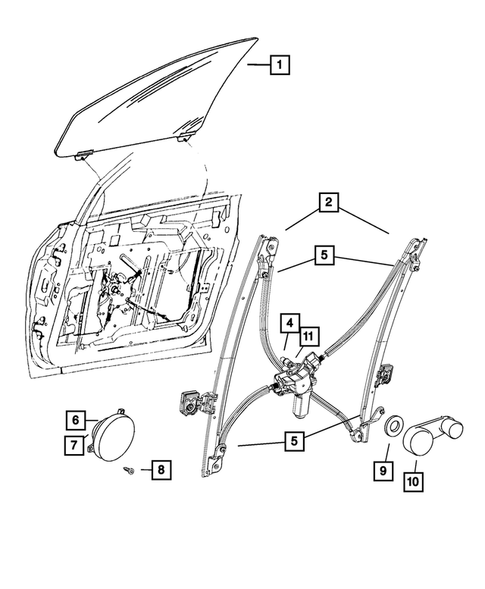 1
2
5
4
11
6
7
8
5
9
10