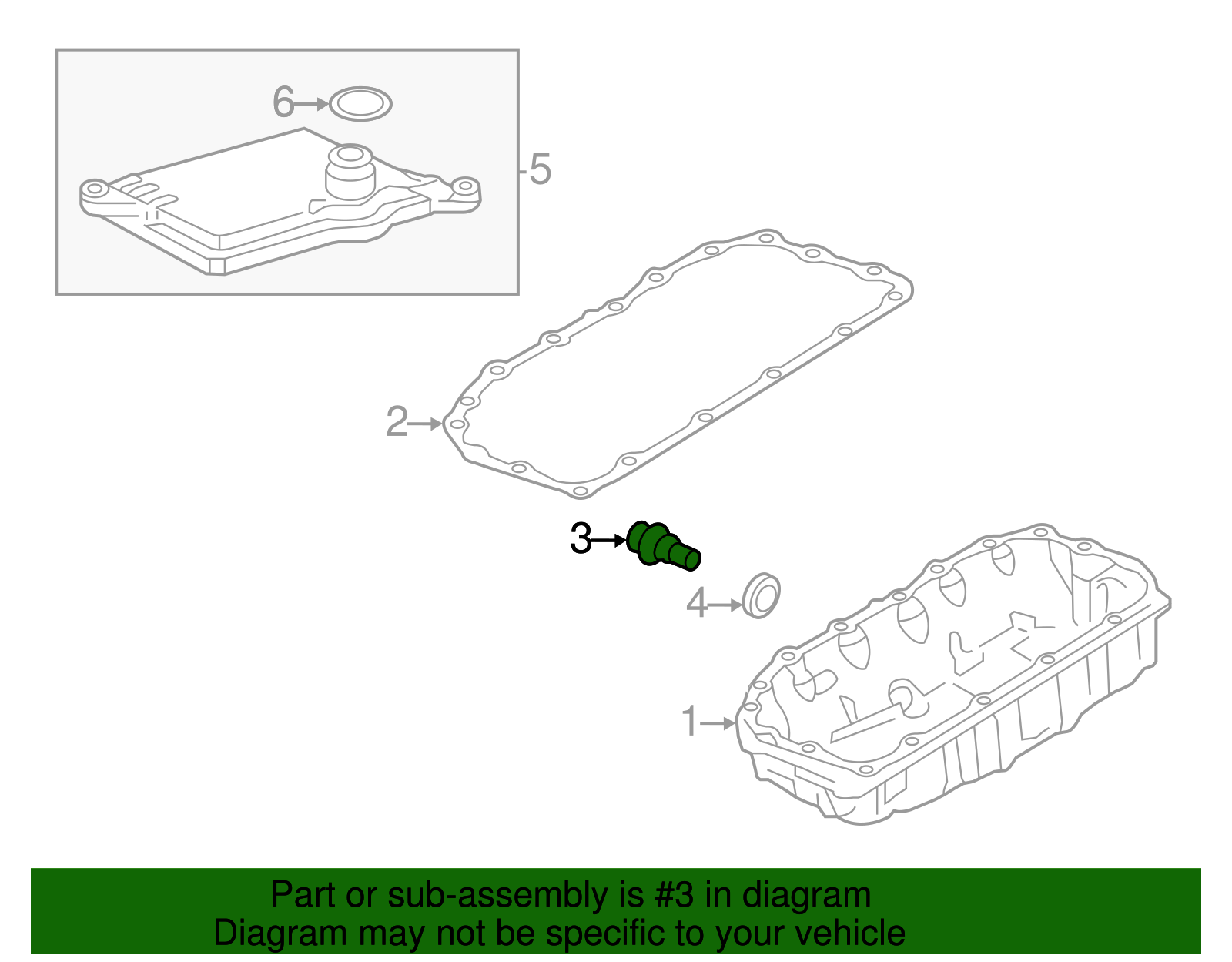 6
5
2
3
4
1

Part or sub-assembly is #3 in diagram
Diagram may not be specific to your vehicle