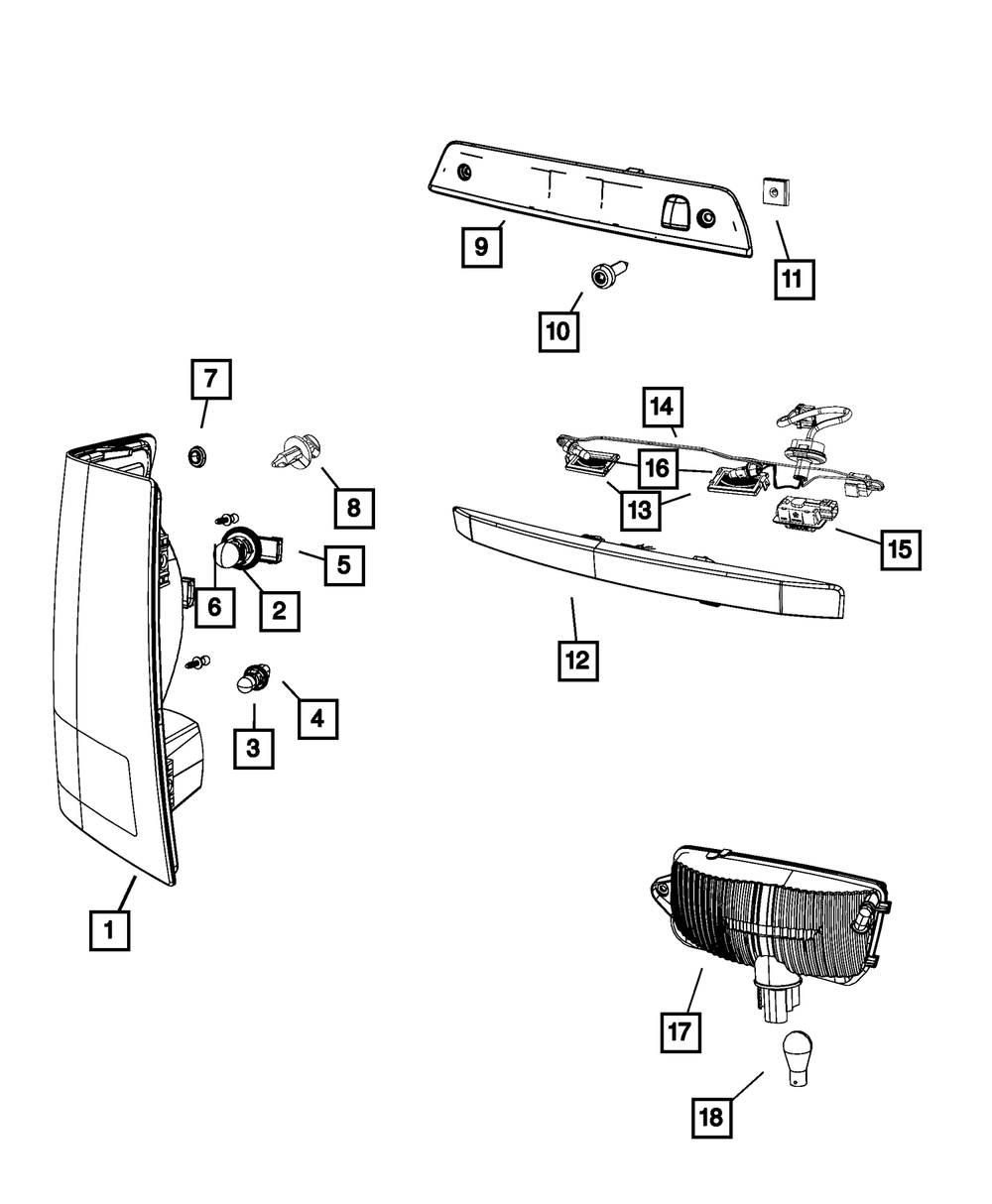 9
11
10
7
14
8
16
13
15
5
6
2
12
4
3
1
17
18