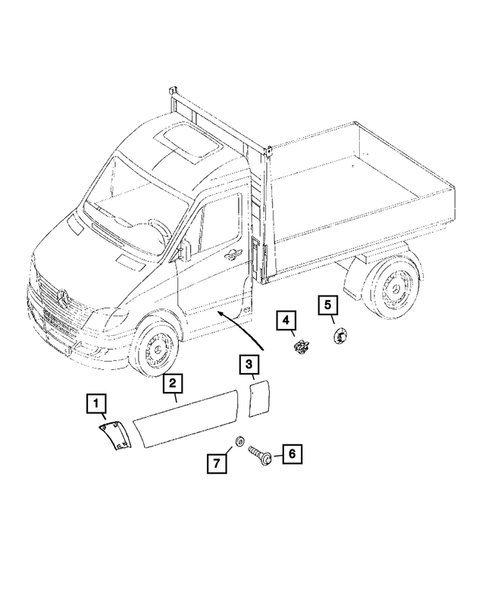 5
4
3
2
1
7
6