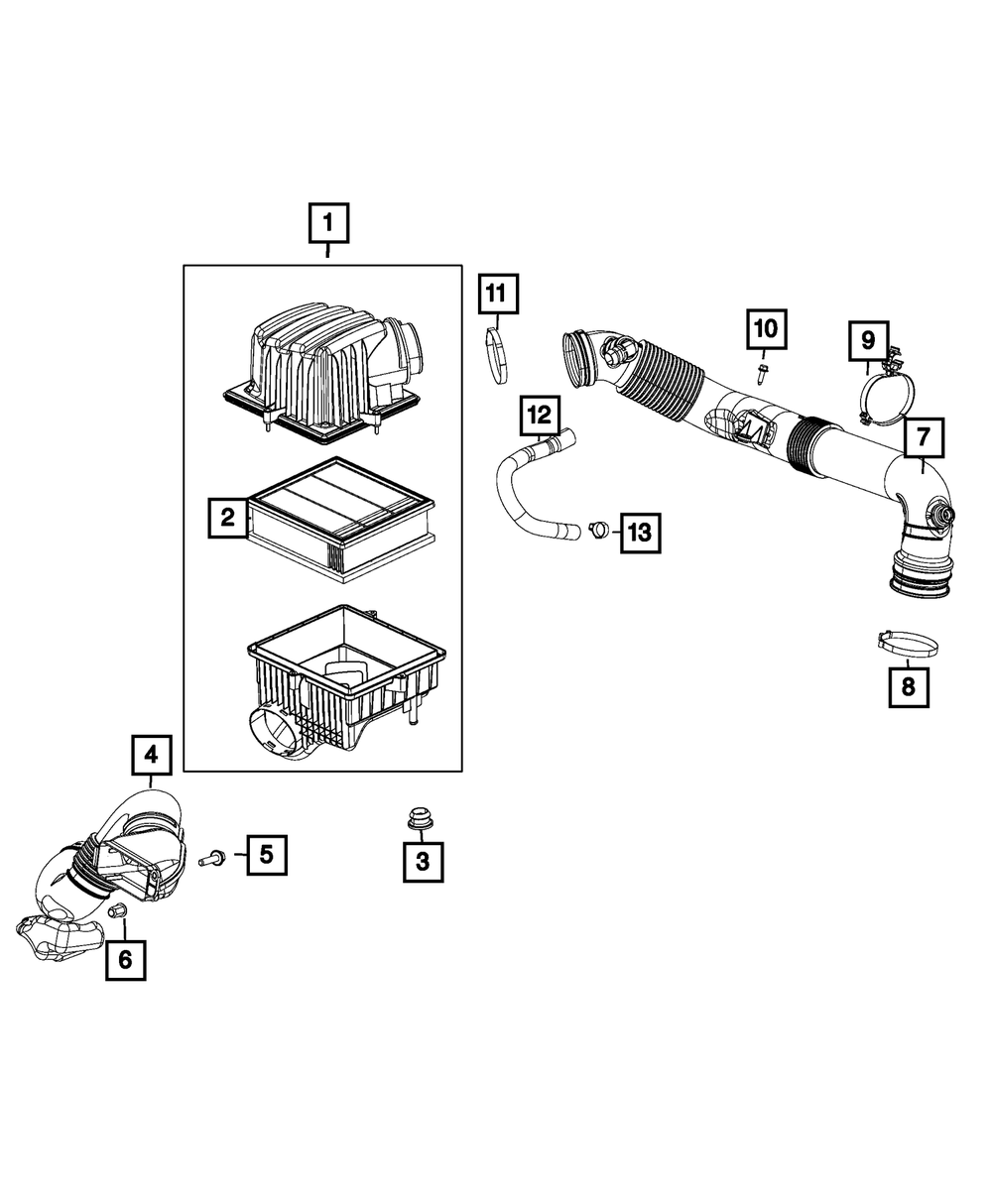 1
11
10
9
12
7
2
13
8
4
5
3
6