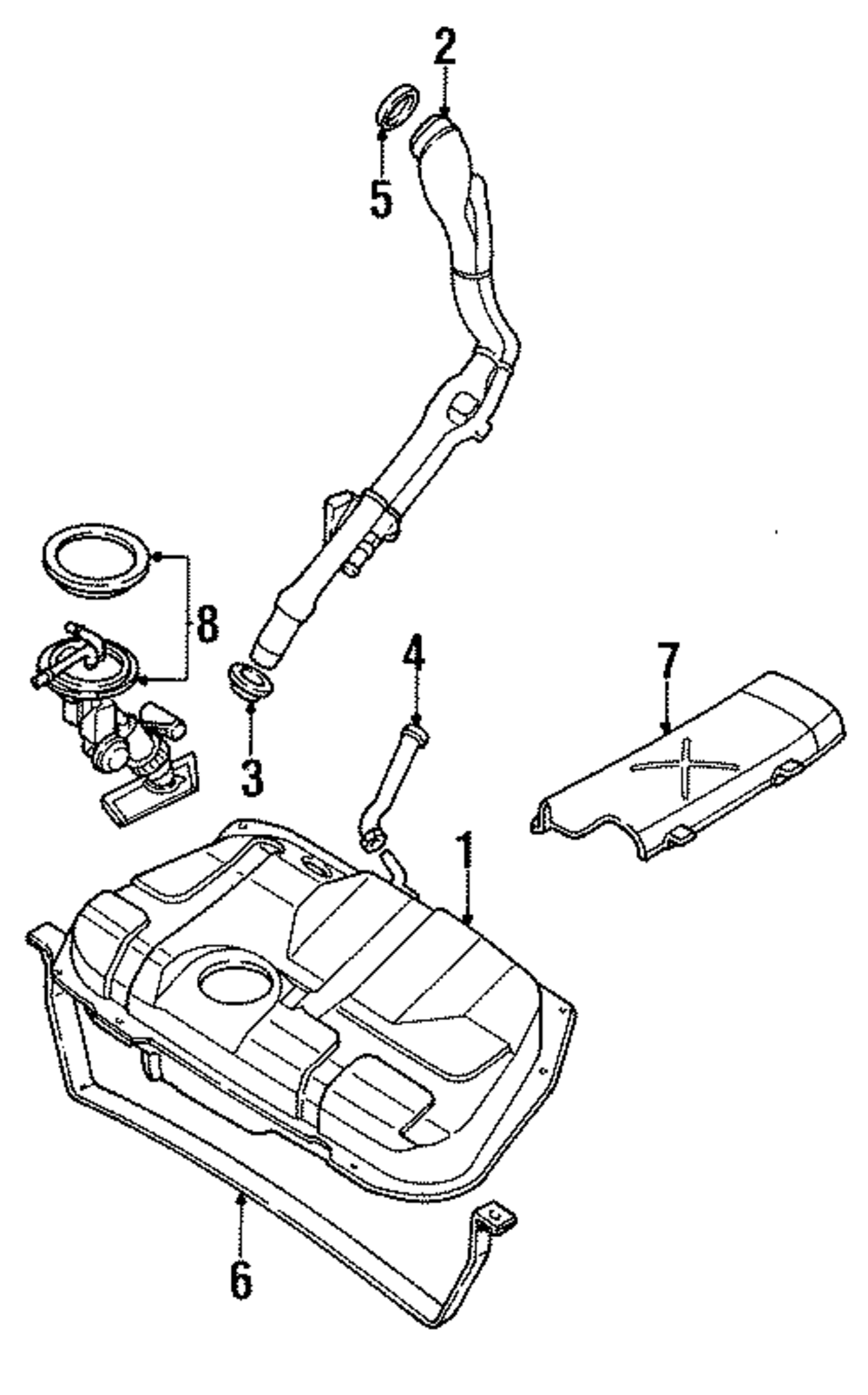 2
5
8
4
7
3
1
6