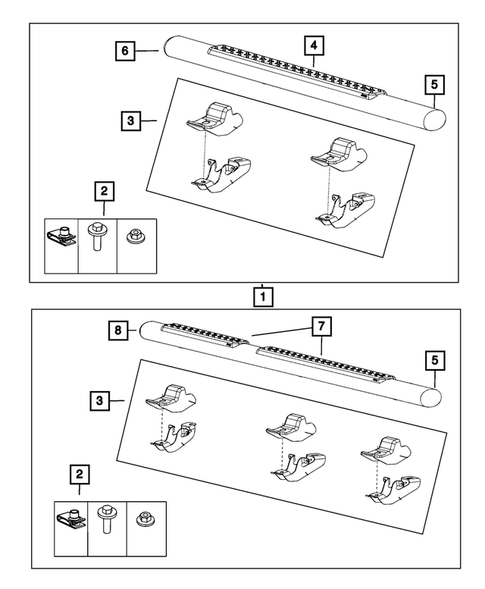 6
4
5
3
2
1
8
7
5
3
2