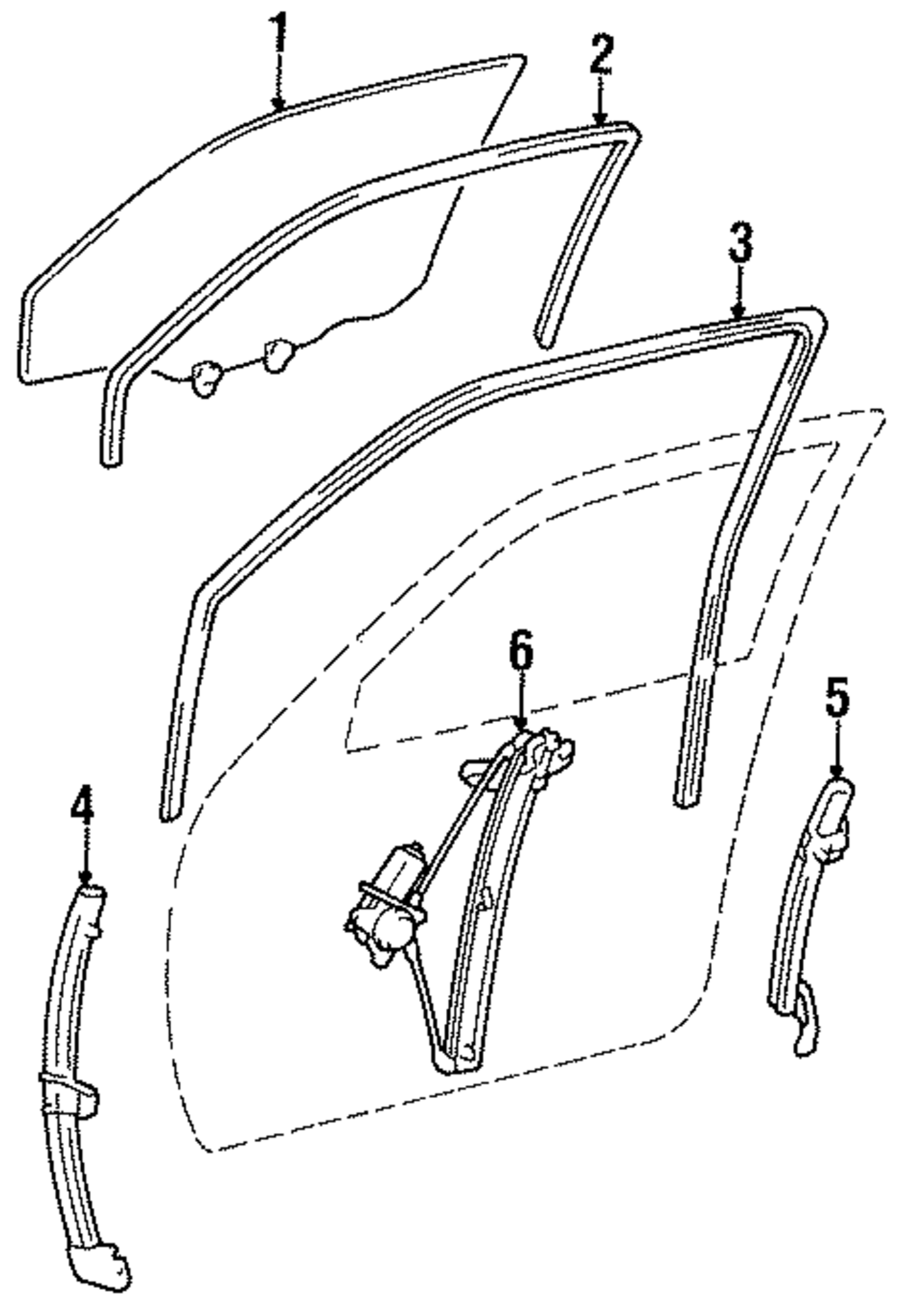 1
2
3
6
5
4