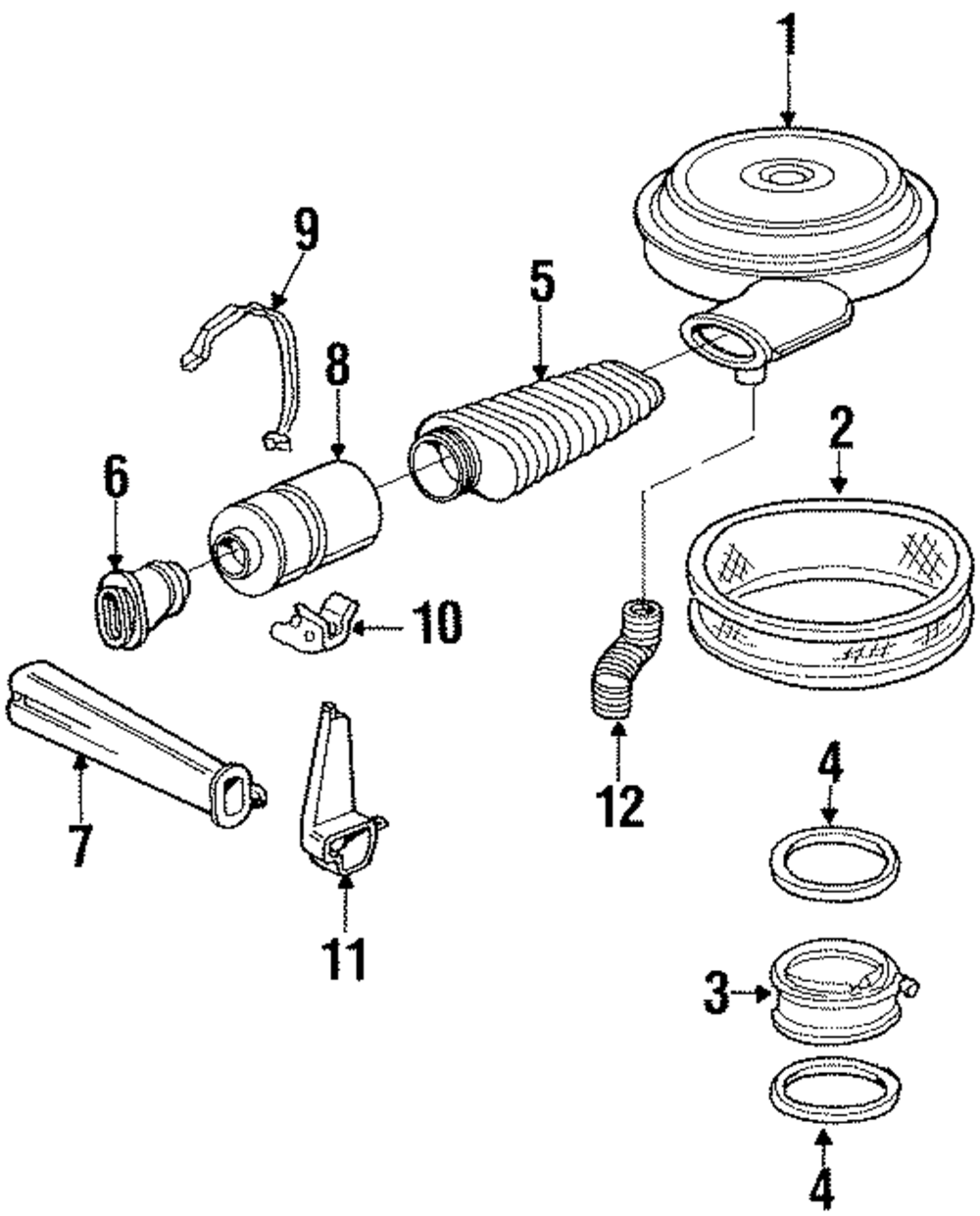 1
9
5
8
2
6
10
7
12
4
11
3
4