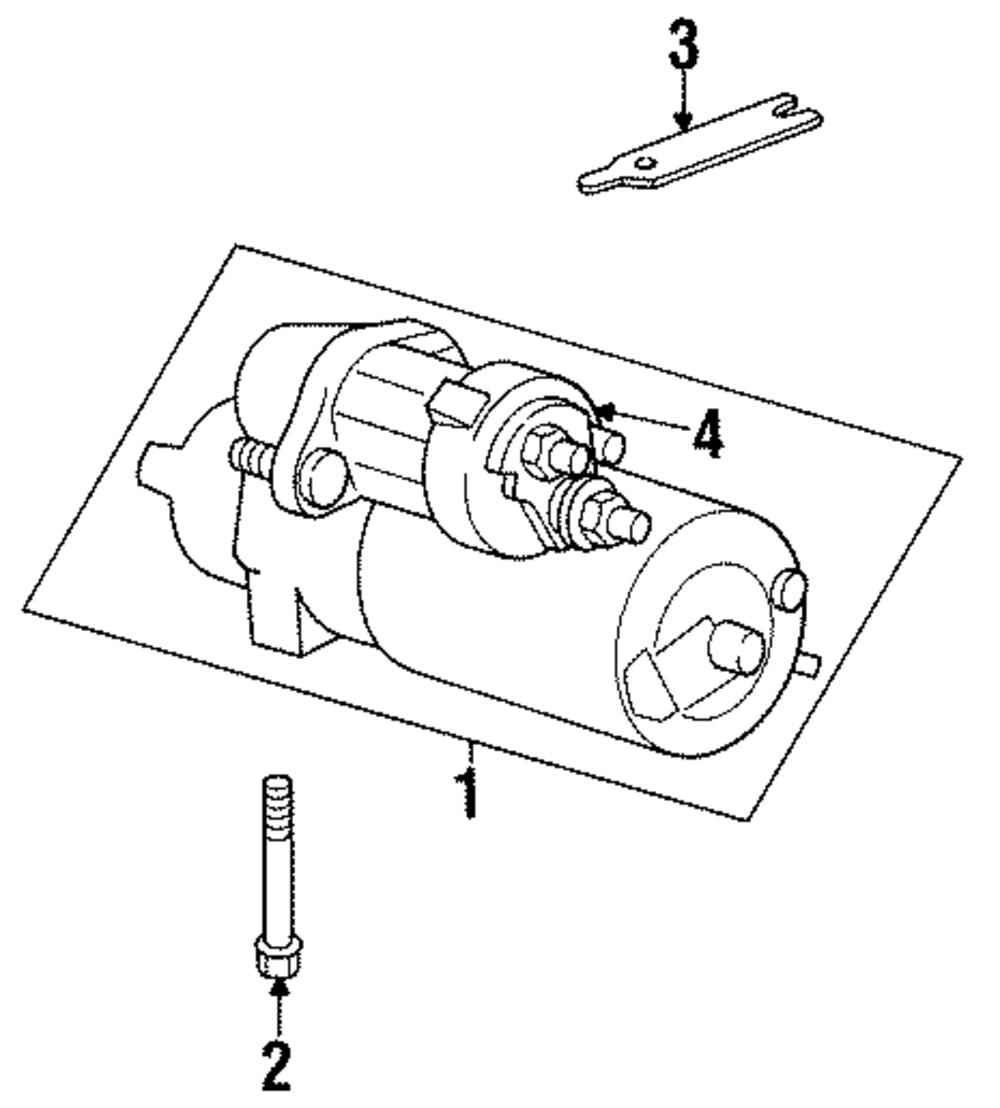 3

4

1

2