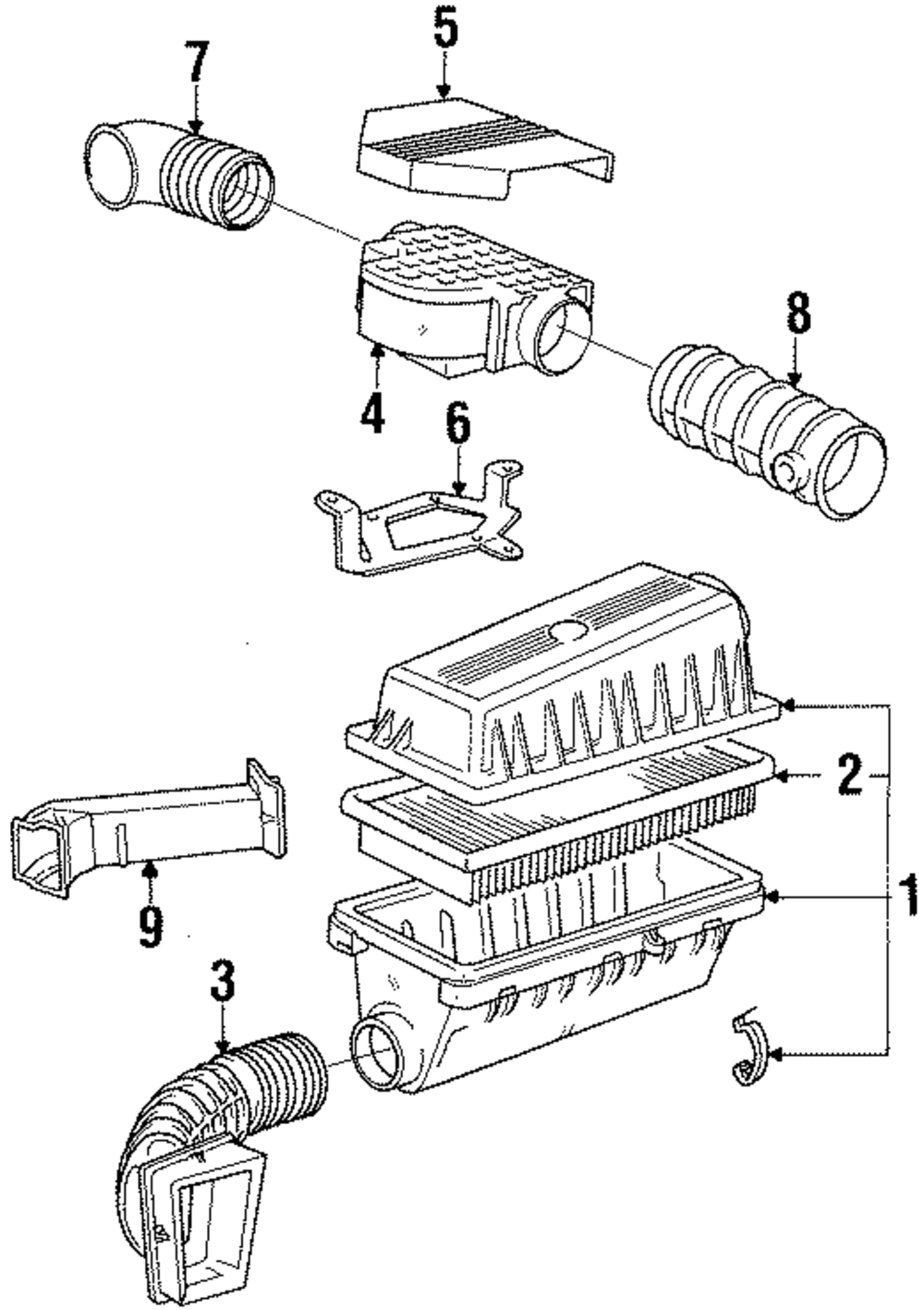 7
5
8
4
6
2
1
9
3