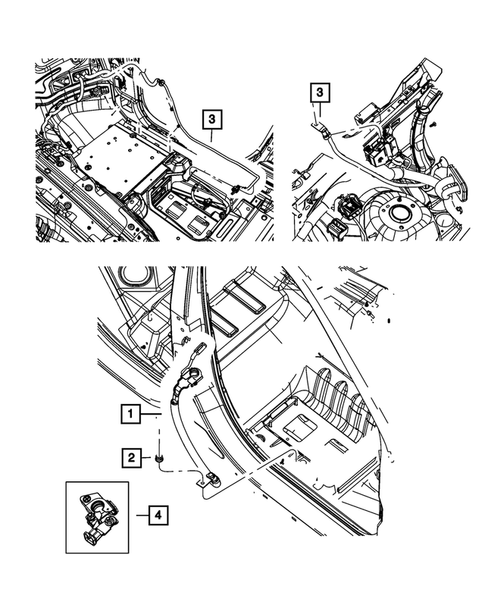 3
3
1
2
4