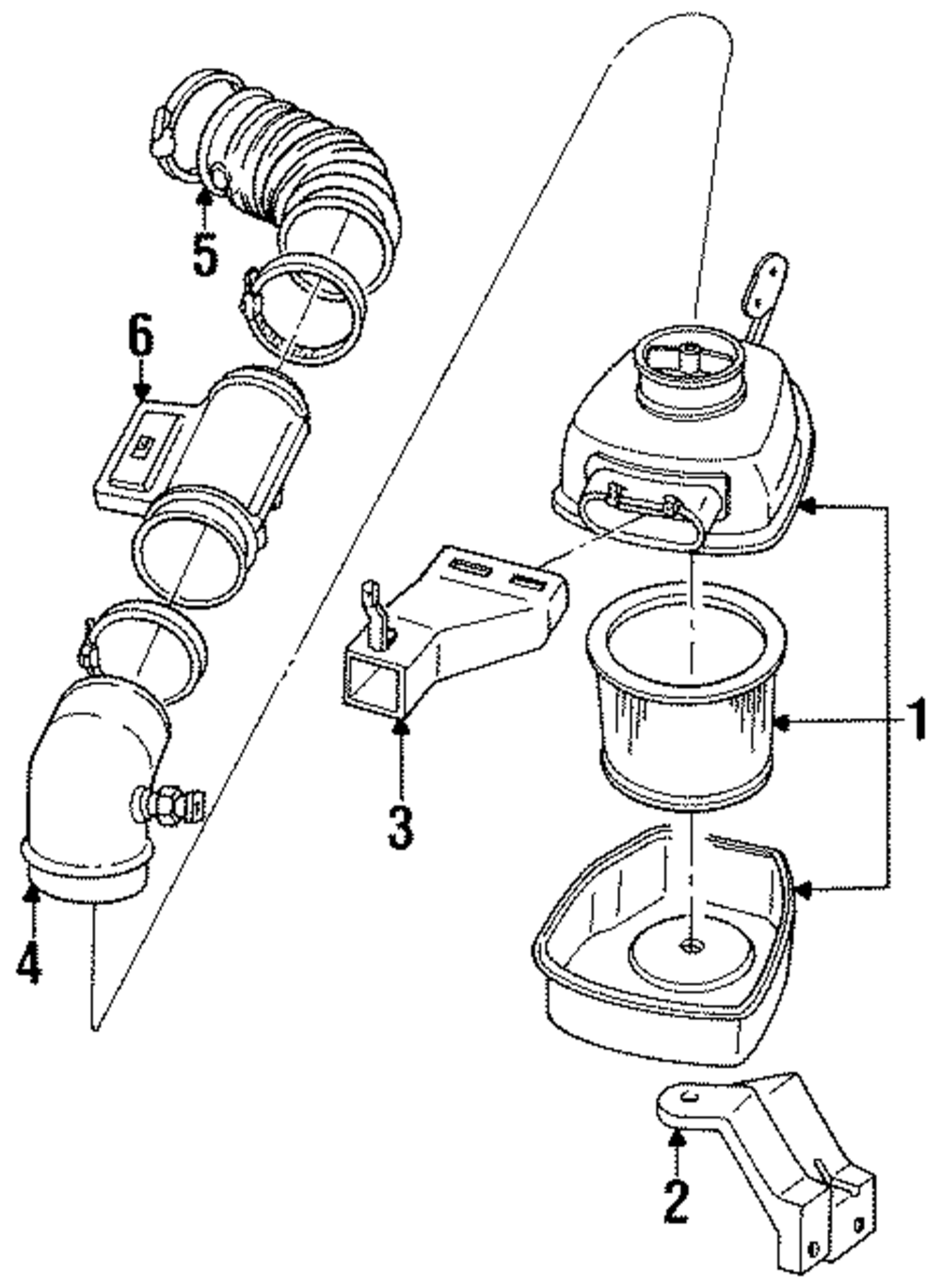 5
6
1
3
4
2