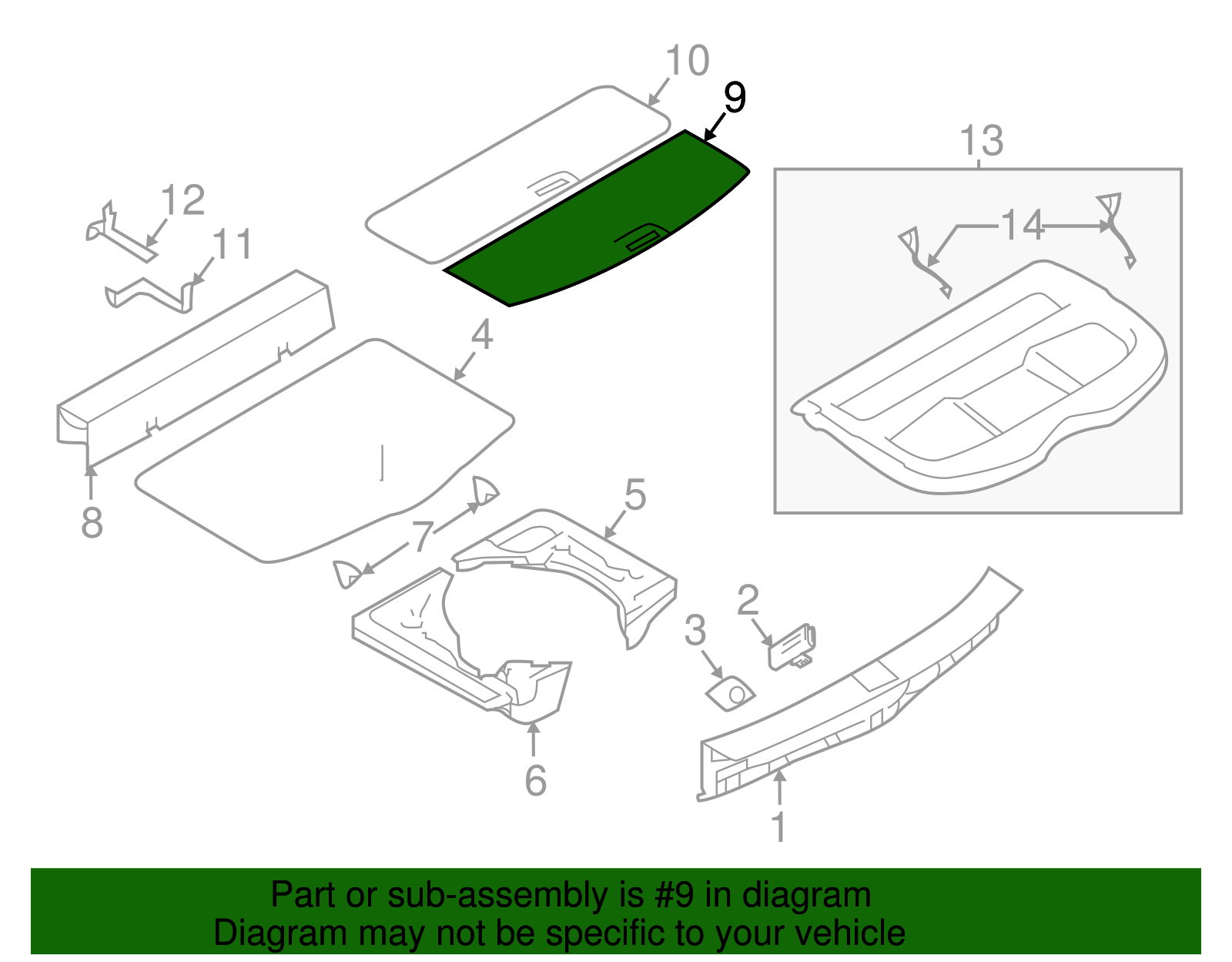 10
9
13
12
11
14
4
8
7
5
2
3
6
1

Part or sub-assembly is #9 in diagram
Diagram may not be specific to your vehicle