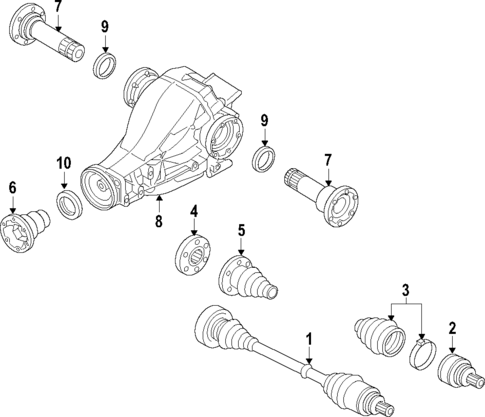 7
9
9
10
7
6
8
4
5
3
2
1