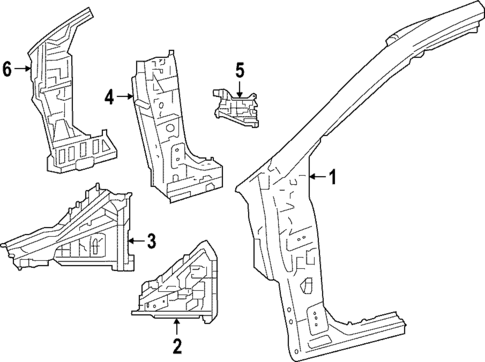 6
4
5
1
3
2