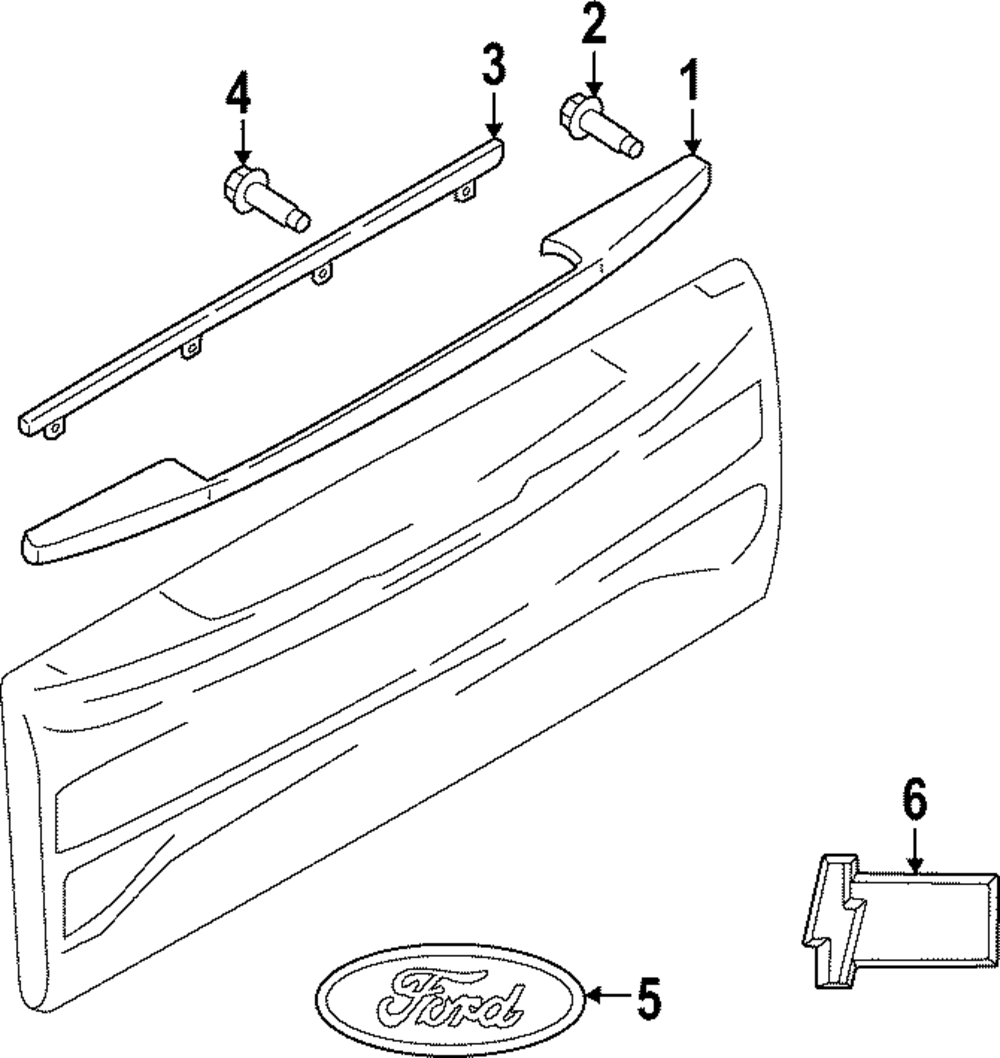 4
3
2
1
6
Ford
5