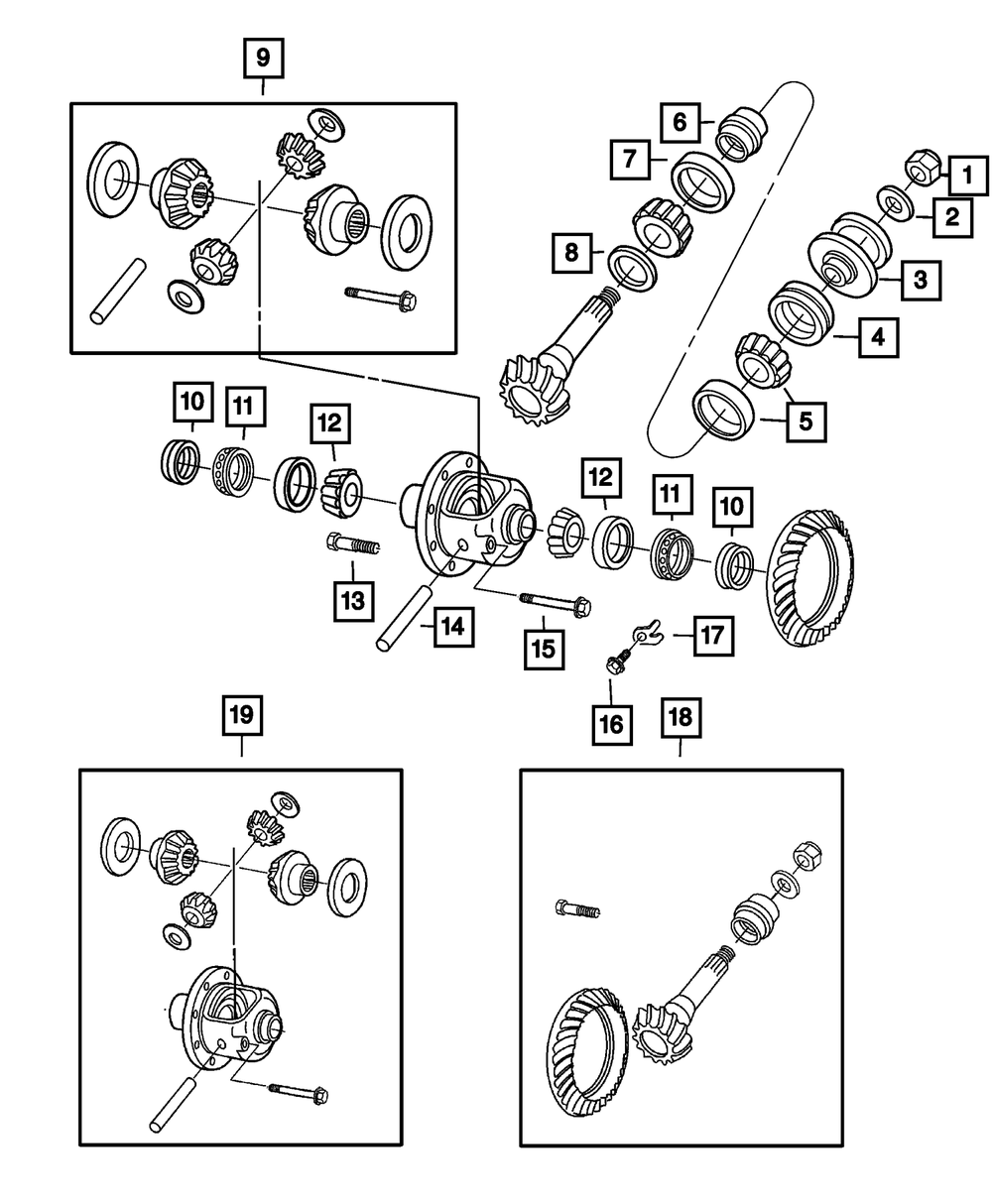 9
6
7
1
2
8
3
4
5
10
11
12
12
11
10
13
14
15
17
16
19
18