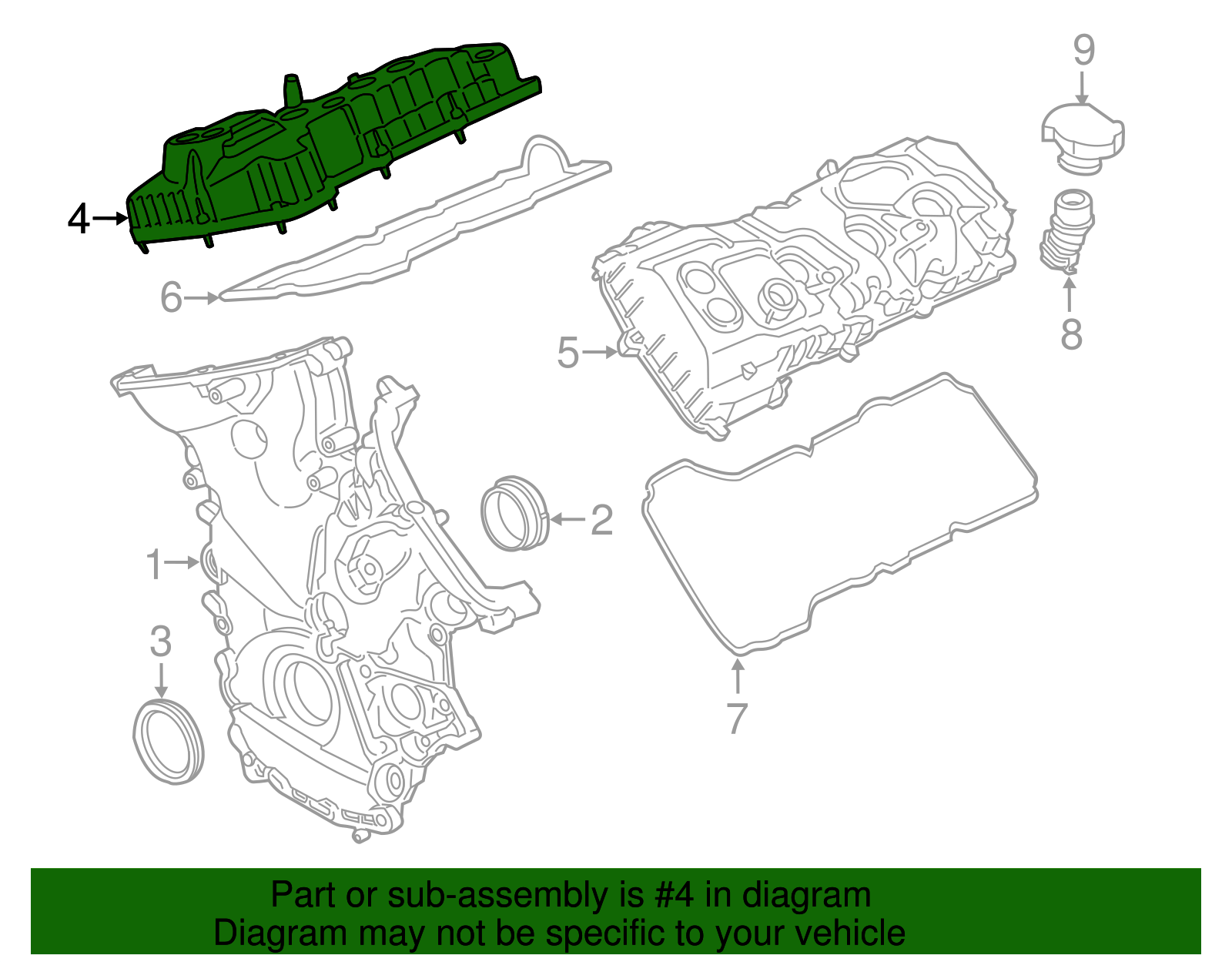 9
4
6
5
8
2
1
3
7
Part or sub-assembly is #4 in diagram
Diagram may not be specific to your vehicle