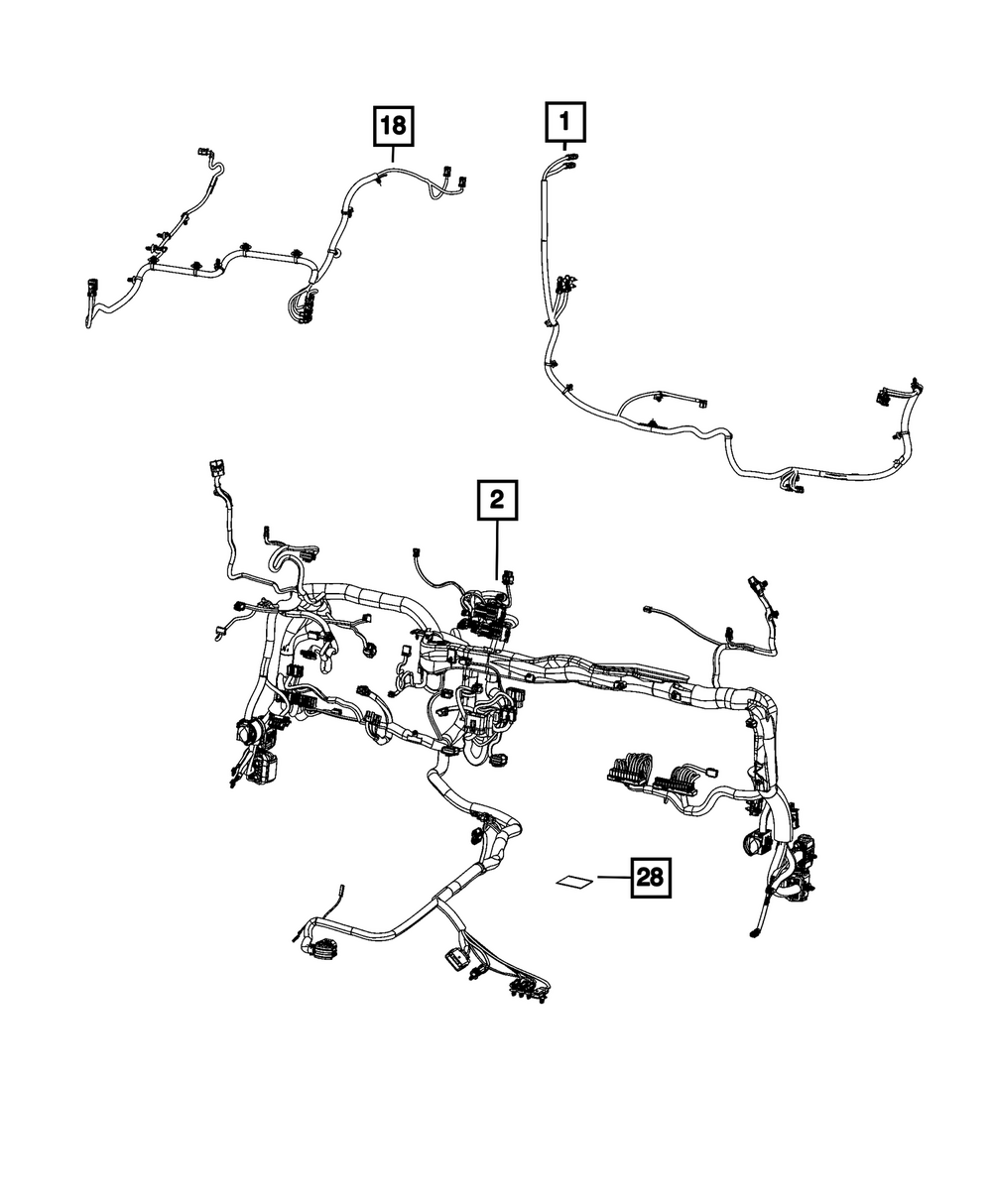 18
1
2
28