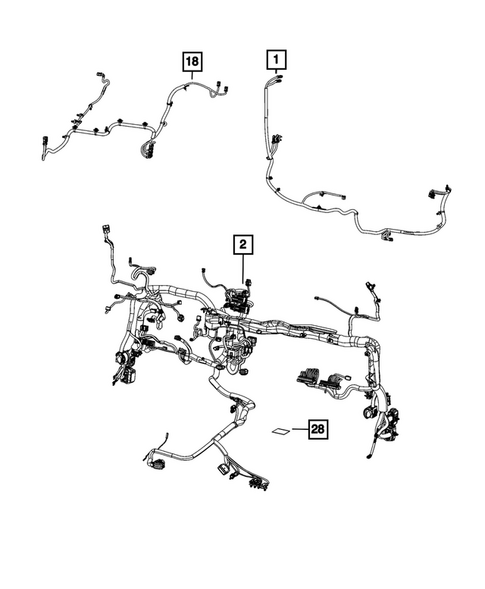 18

1

2

28