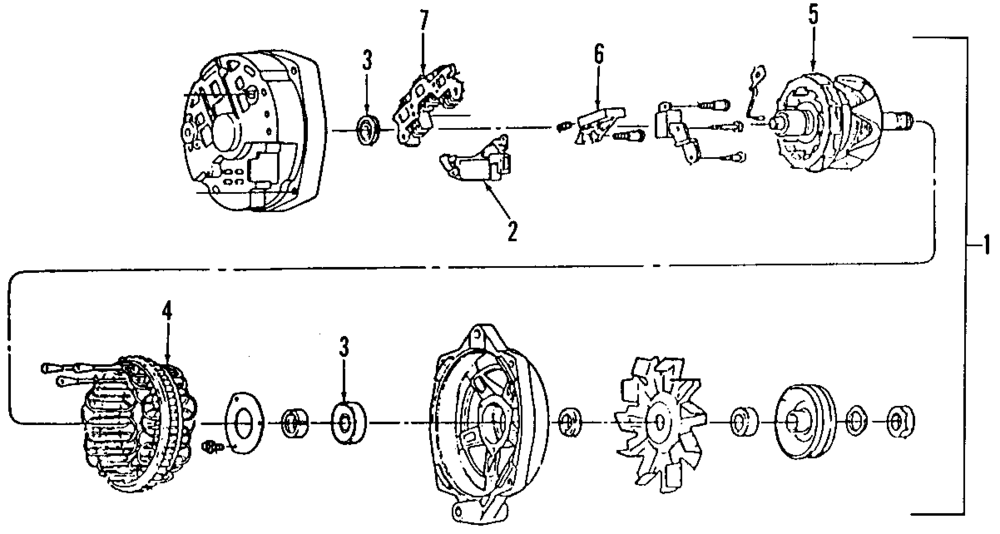 3
7
6
5
2
1
4
3