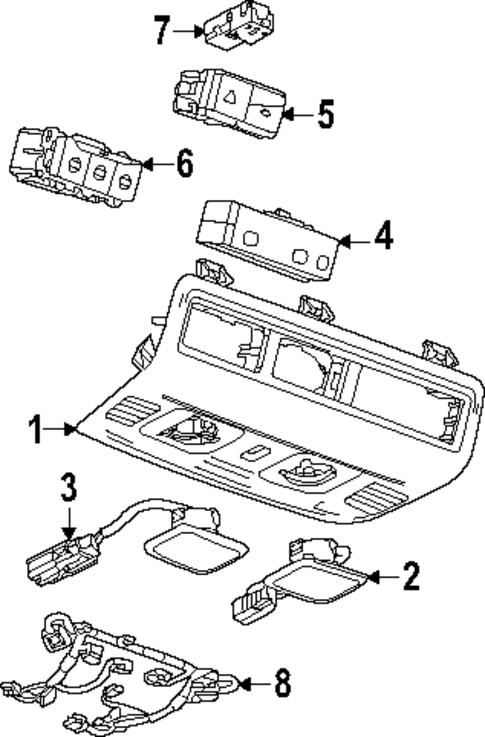 7
5
6
4
1
3
2
8