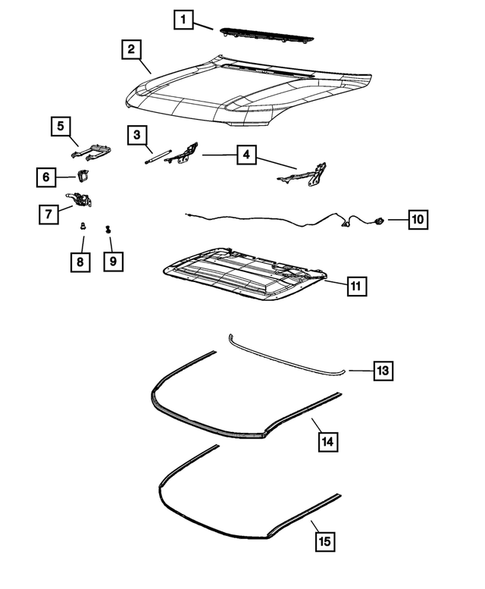 1
2
5
3
4
6
7
10
8
9
11
13
14
15