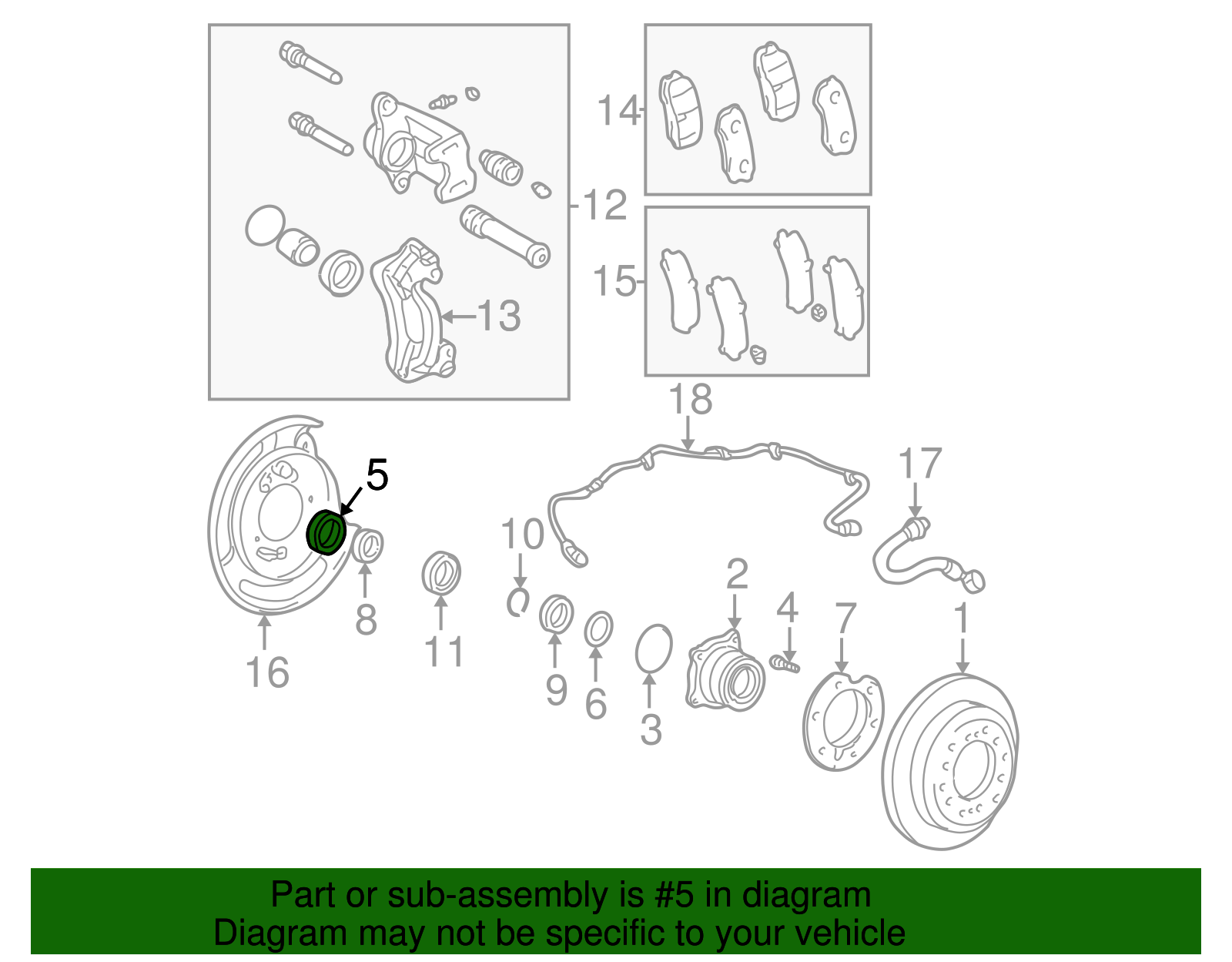 14
12
15
13
18
5
17
10
2
4
7
1
8
11
16
9
6
3

Part or sub-assembly is #5 in diagram
Diagram may not be specific to your vehicle