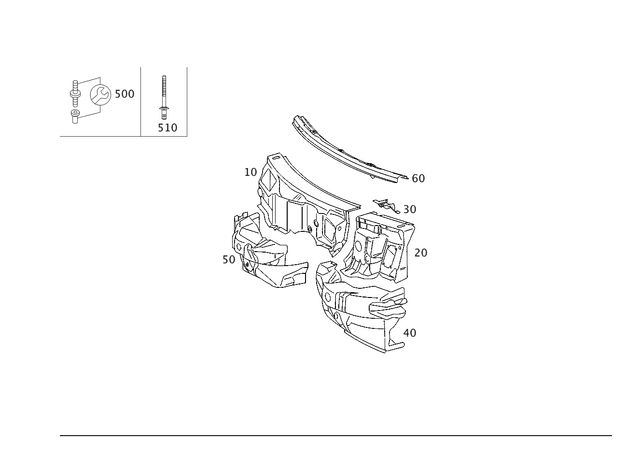 500
510
10
60
30
20
50
40