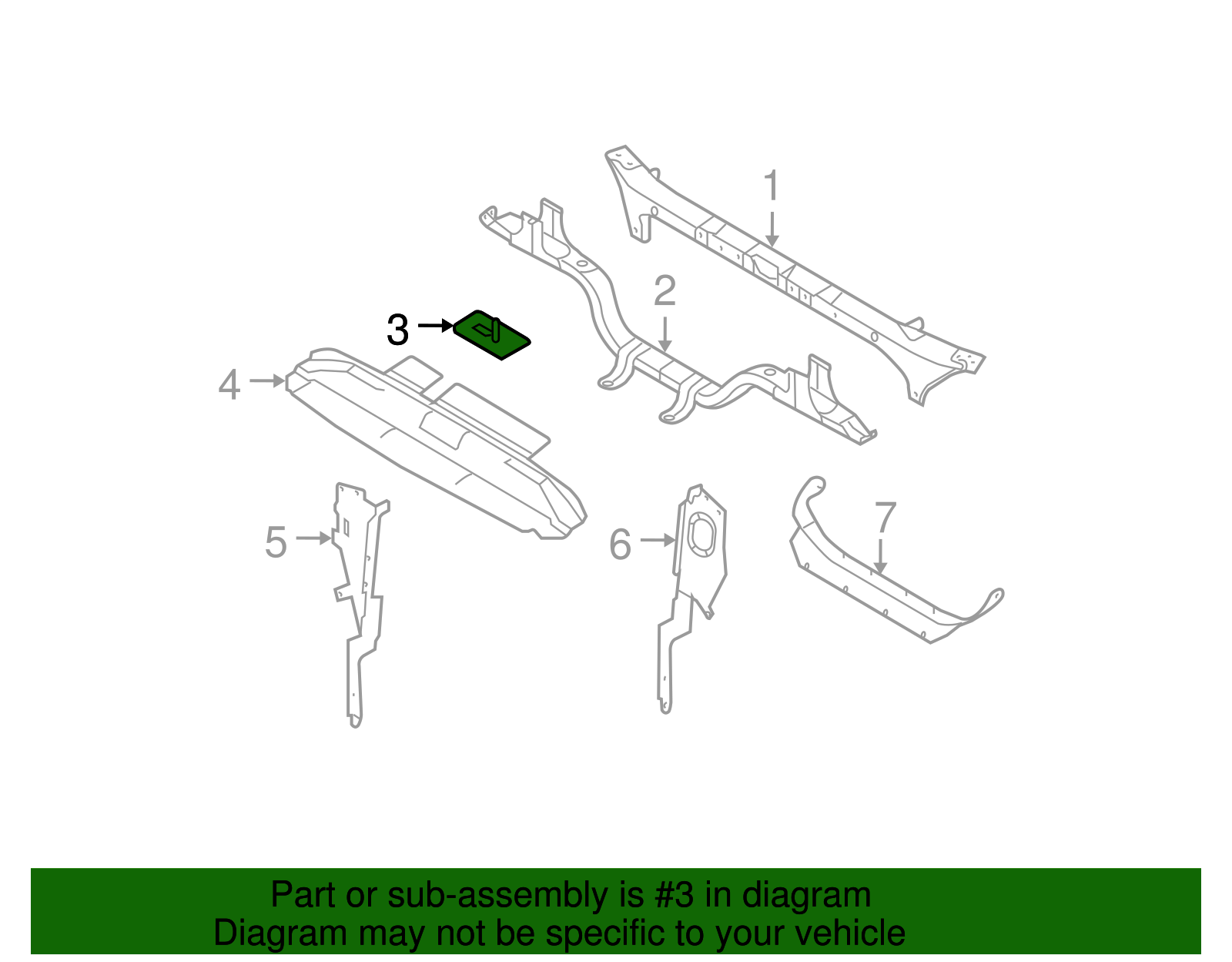 1
2
3
4
5
6
7

Part or sub-assembly is #3 in diagram
Diagram may not be specific to your vehicle