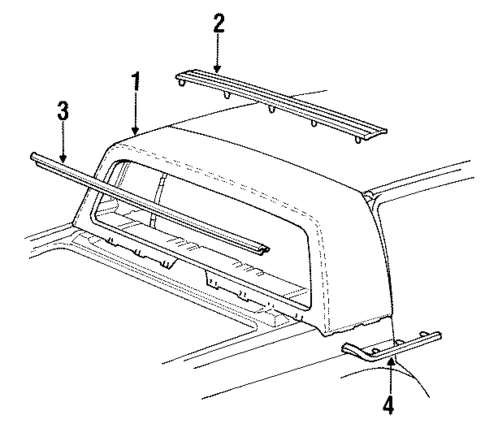 2
1
3
4