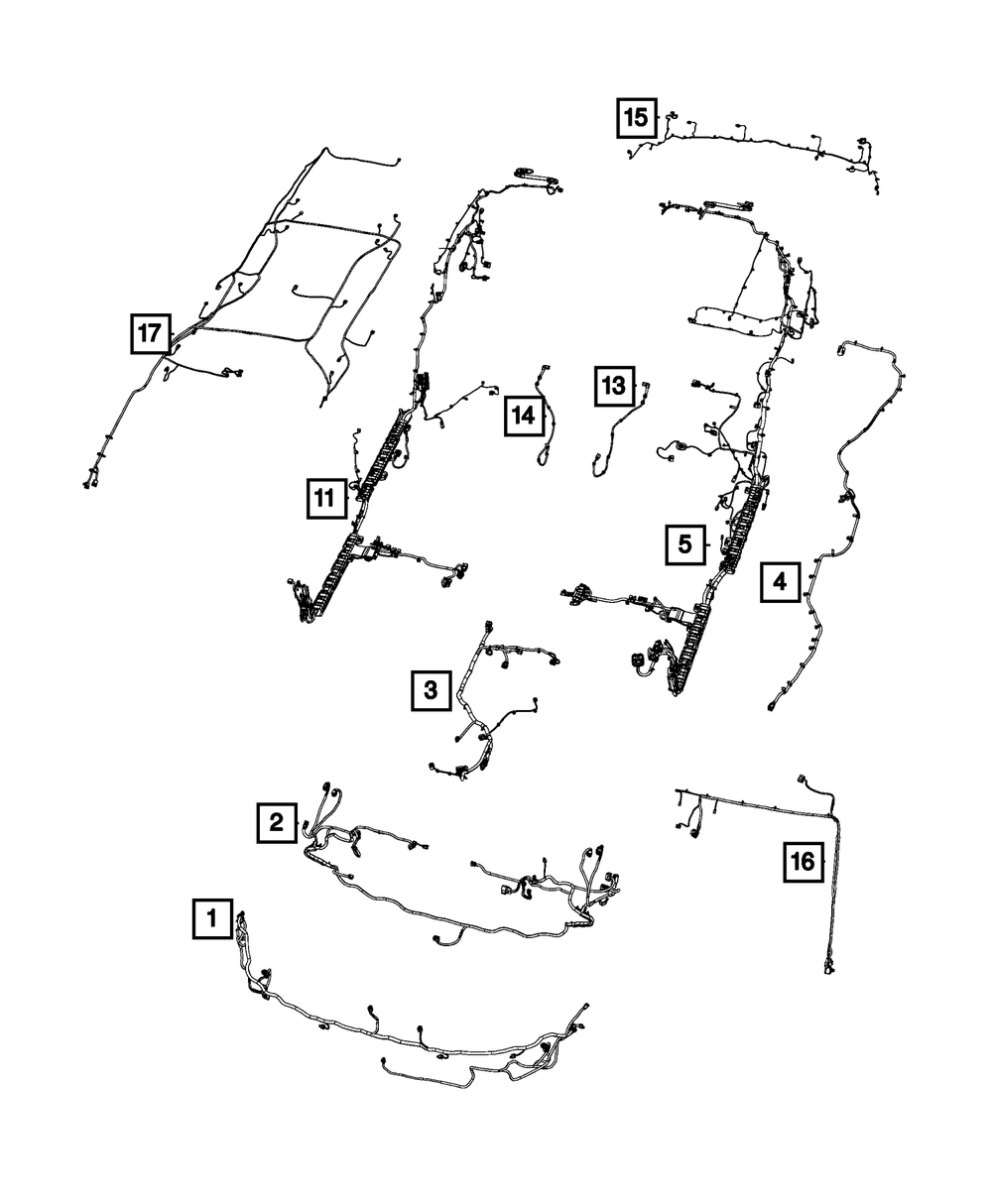 15

17

13

14

11

5

4

3

2

16

1