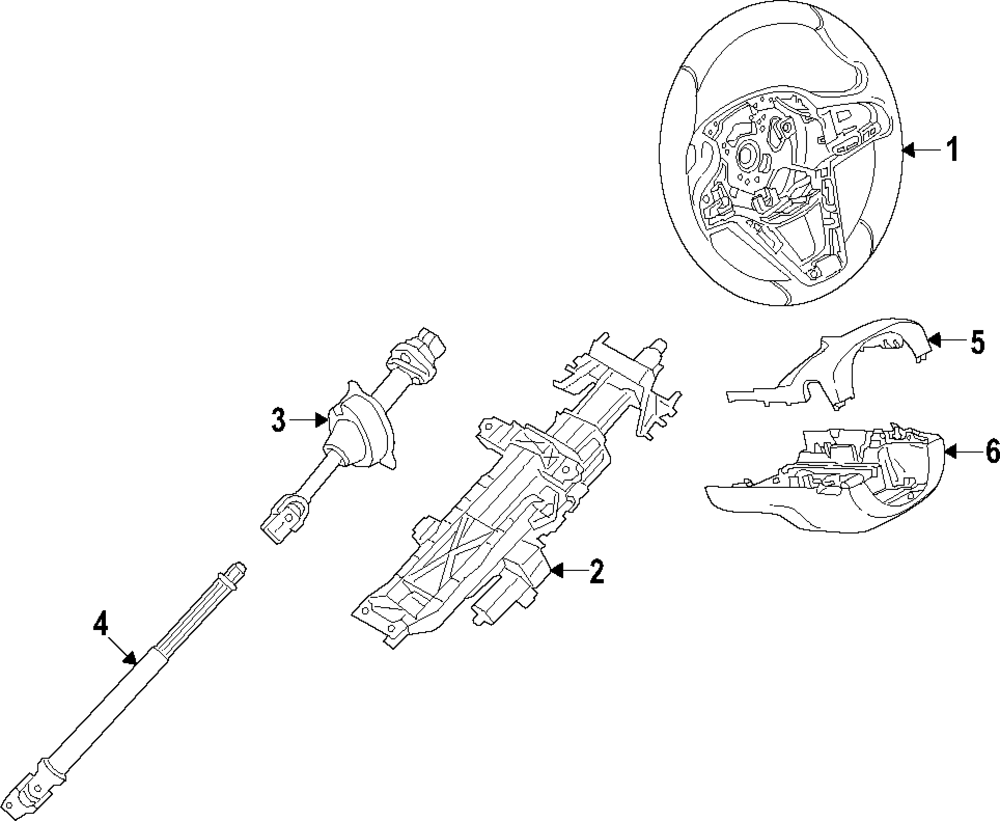 1
5
3
6
2
4