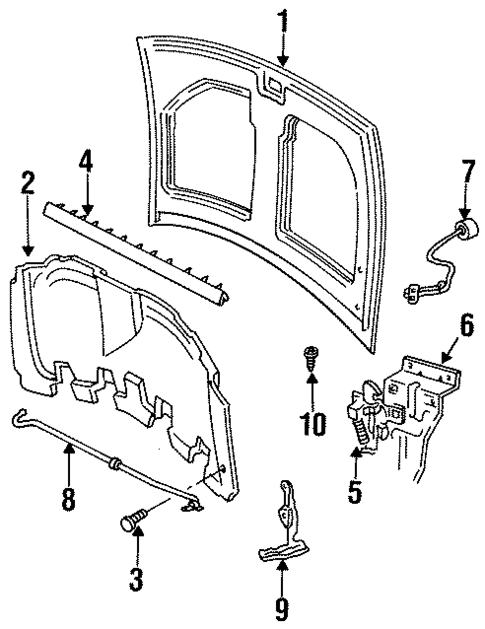 1
4
2
7
6
10
5
8
3
9