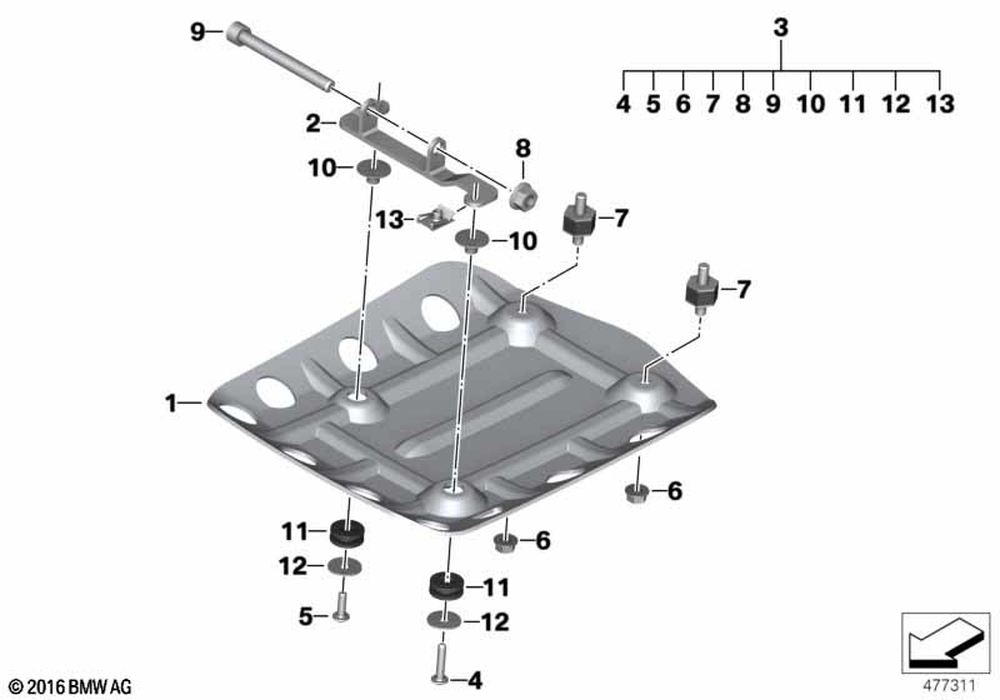 9
3
4 5 6 7 8 9 10 11 12 13
2
8
10
13
10
7
7
1
6
6
11
12
11
5
12
4
© 2016 BMW AG
477311