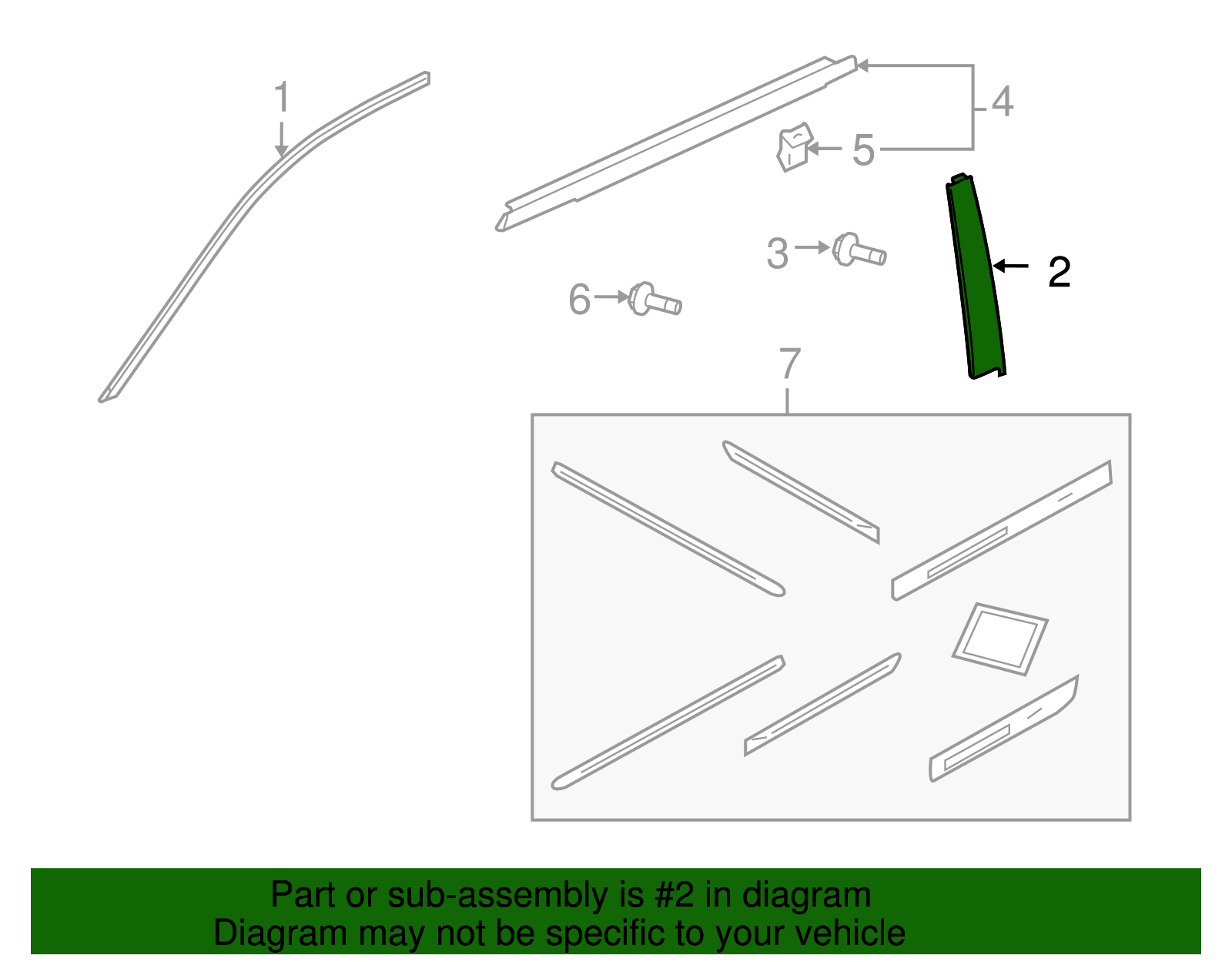 1
4
5
3
2
6
7

Part or sub-assembly is #2 in diagram
Diagram may not be specific to your vehicle