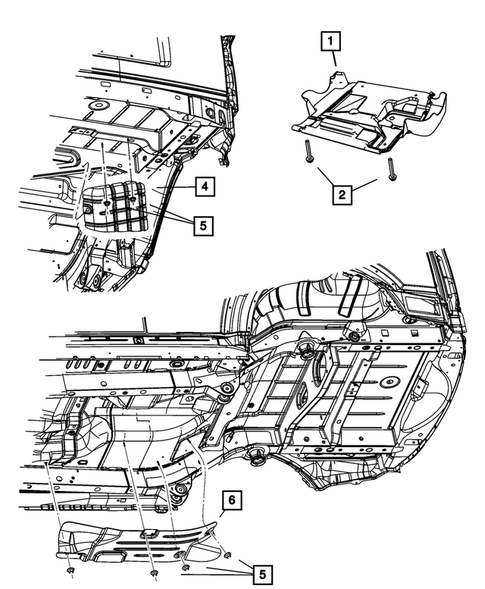 1
2
4
5
6
5