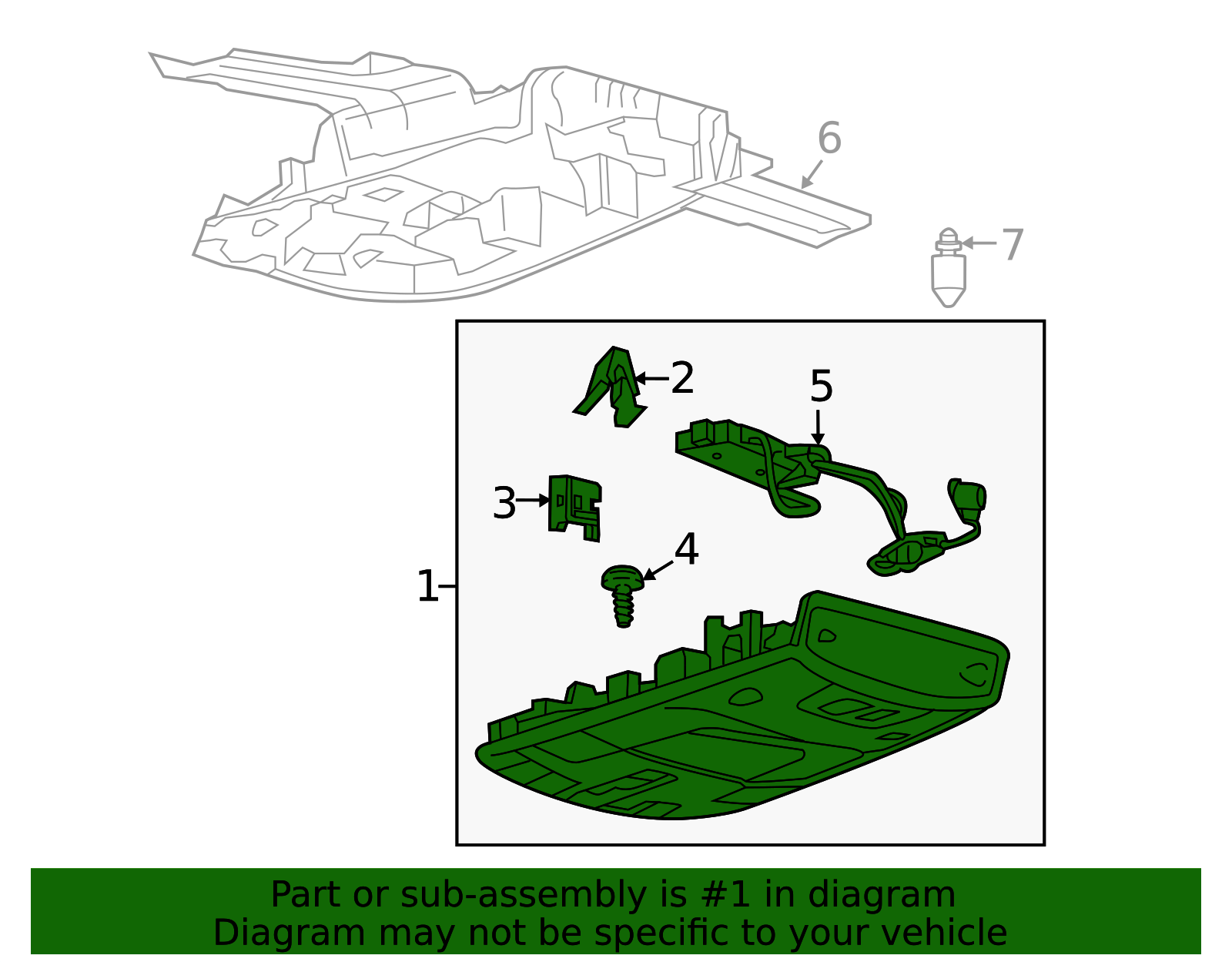 6
7
2
5
3
4
1
Part or sub-assembly is #1 in diagram
Diagram may not be specific to your vehicle