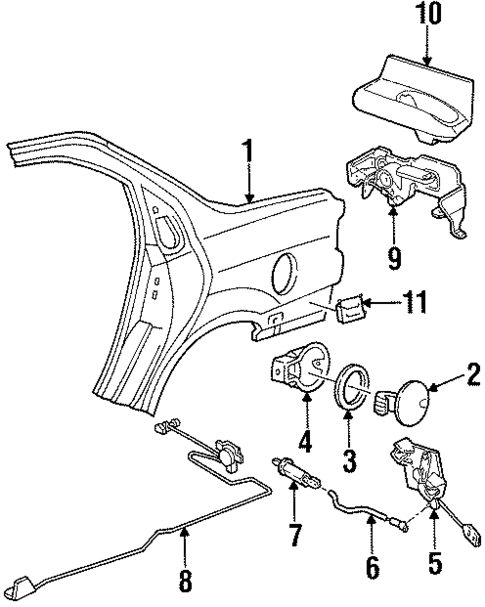 10
1
9
11
2
4
3
7
6
5
8