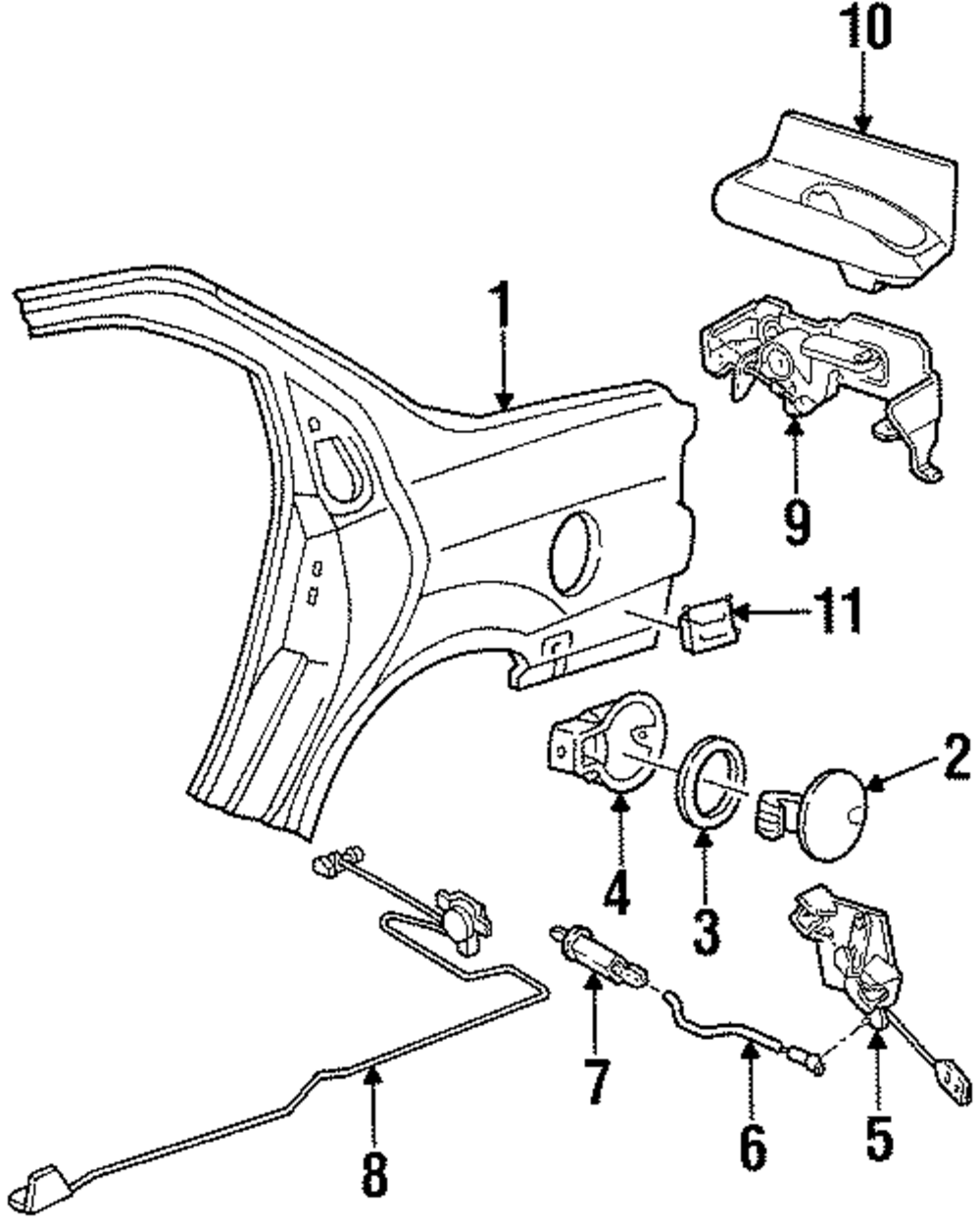 10
1
9
11
2
4
3
7
6
5
8