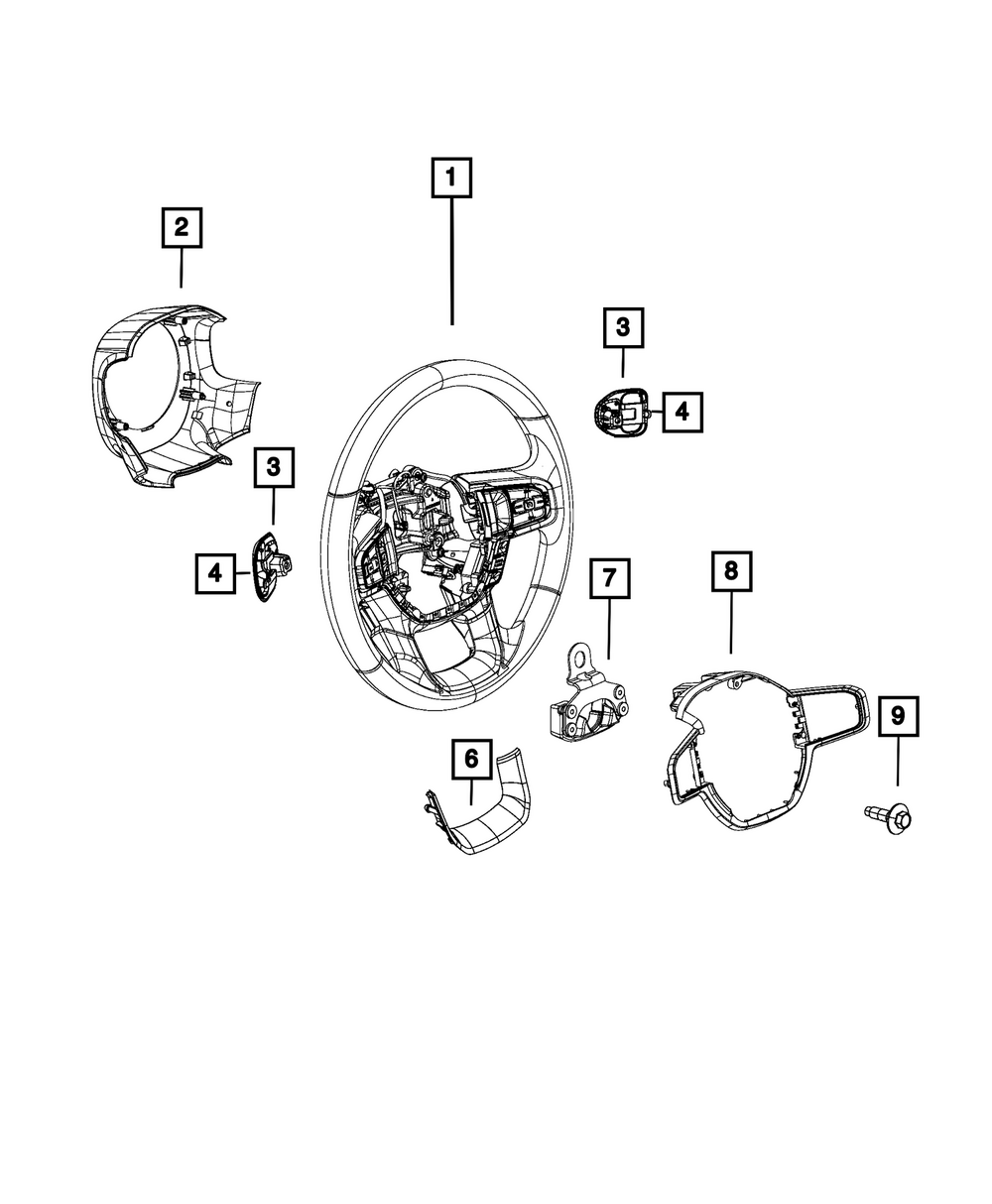 1
2
3
4
3
4
7
8
6
9