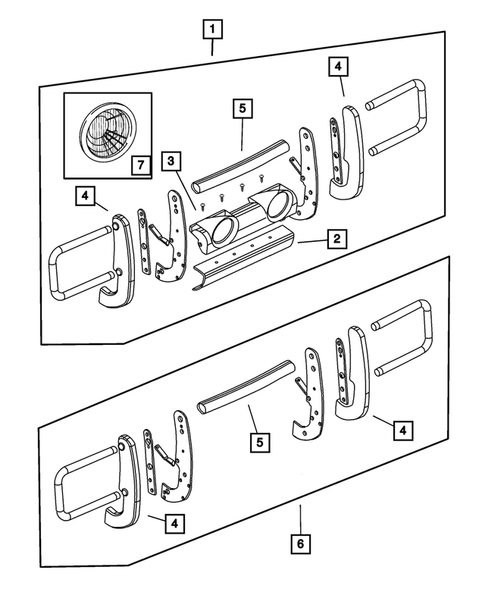 1
4
5
7
3
4
2
4
5
4
6