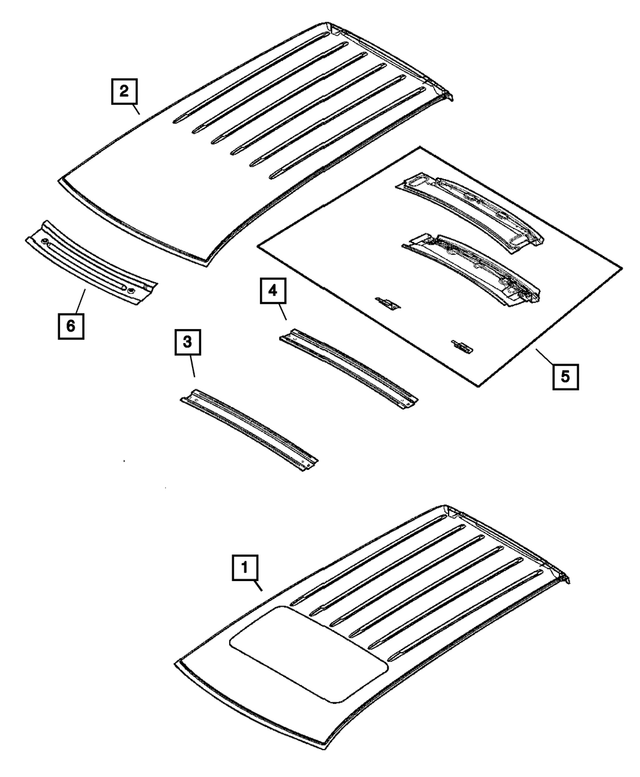 2

6

4

3

5

1