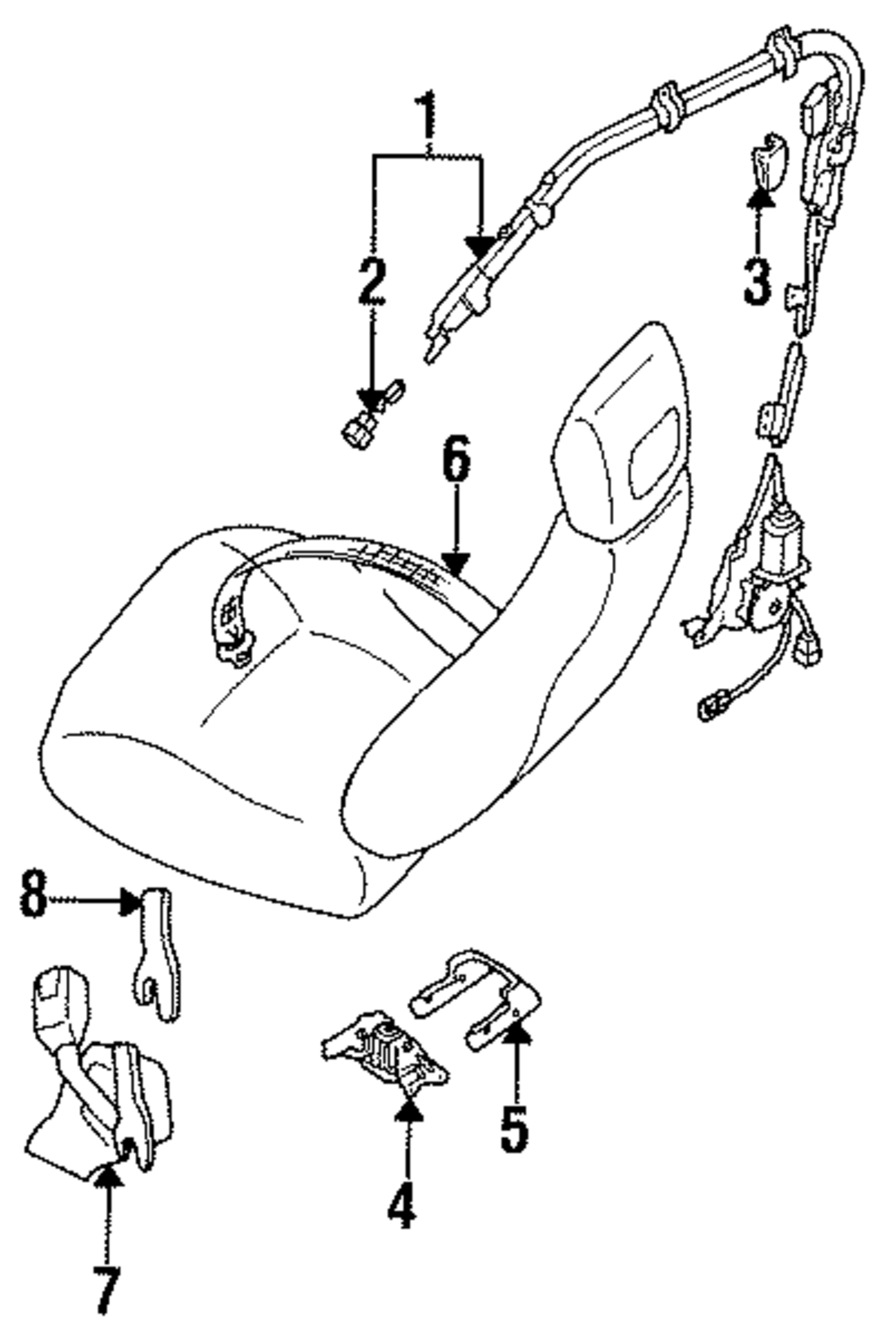 1
2
3
6
8
5
4
7