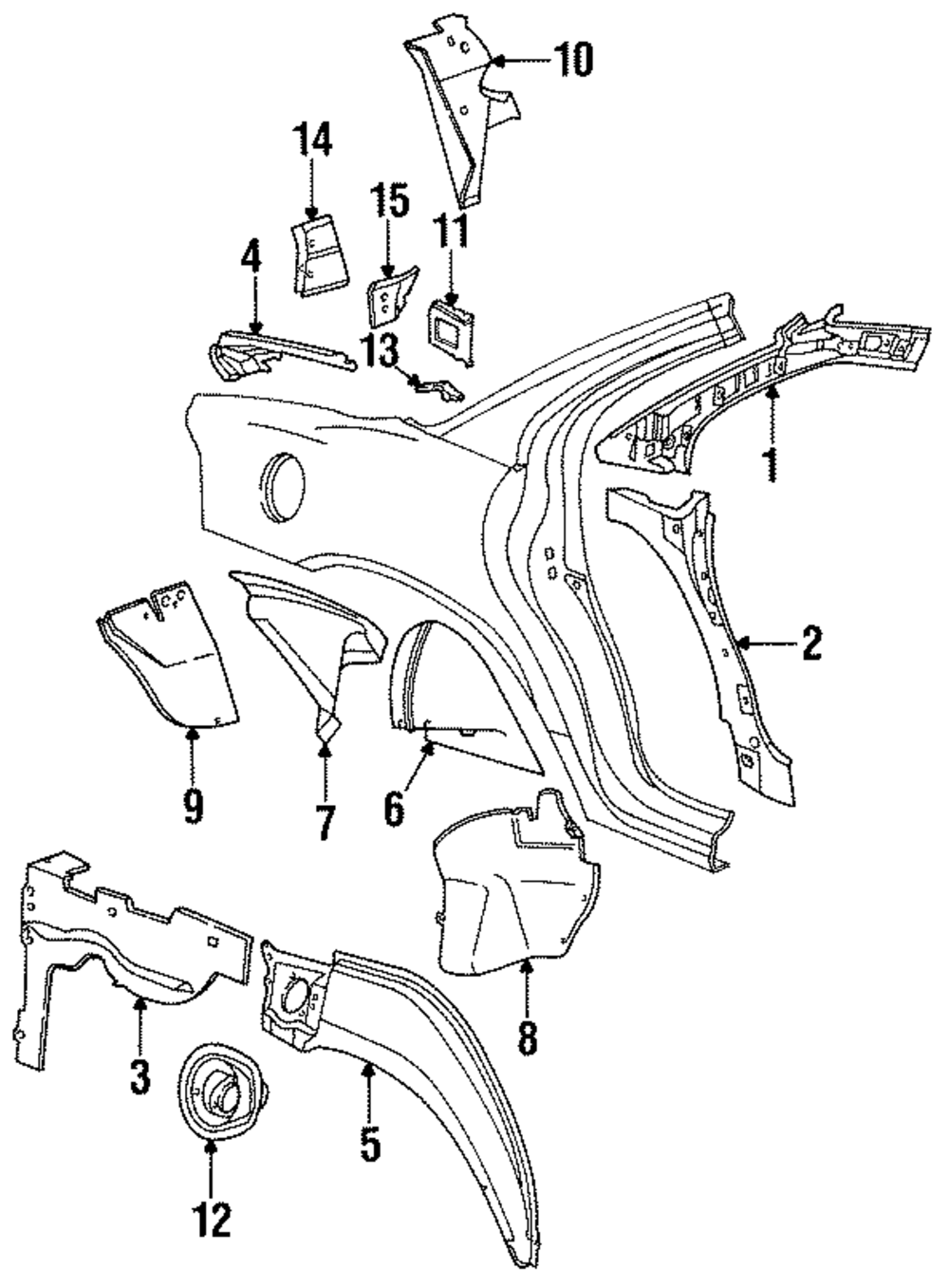 10
14
15
11
4
13
1
2
9
7
6
8
3
5
12