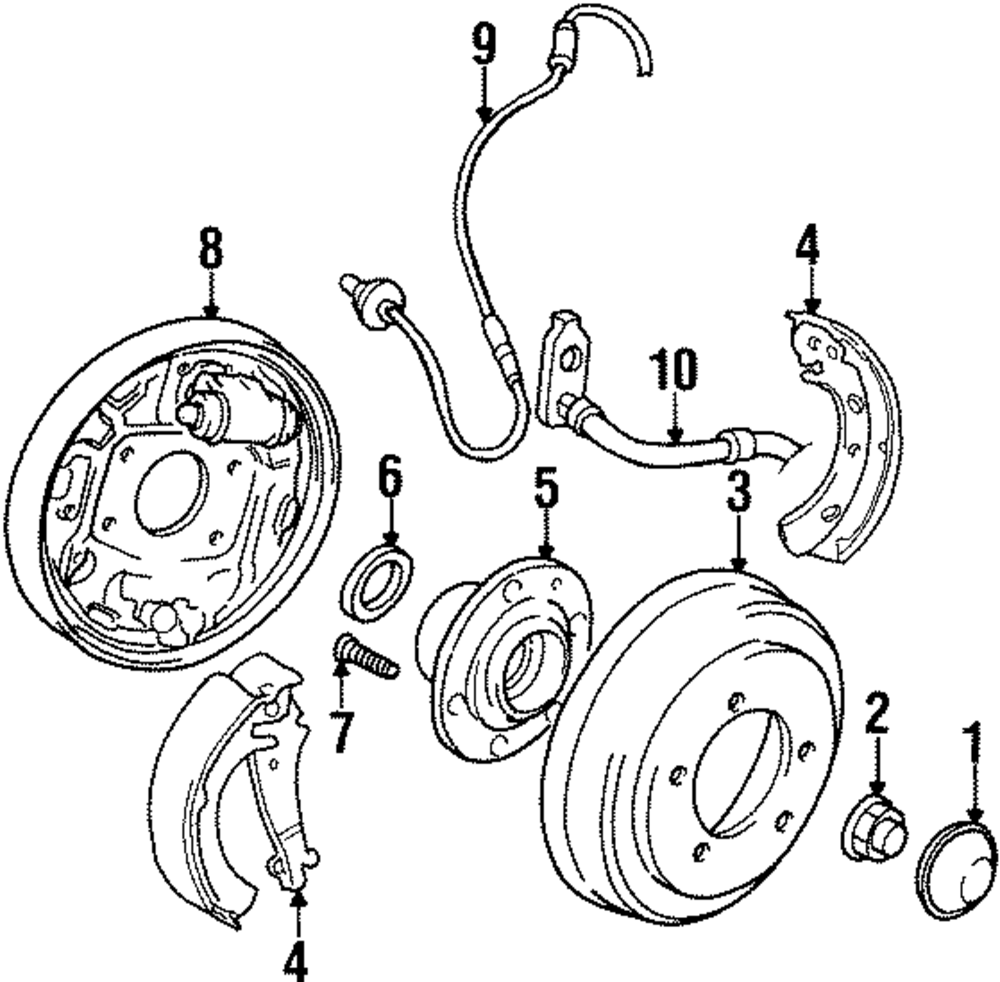 9
8
4
10
6
5
3
7
2
1
4